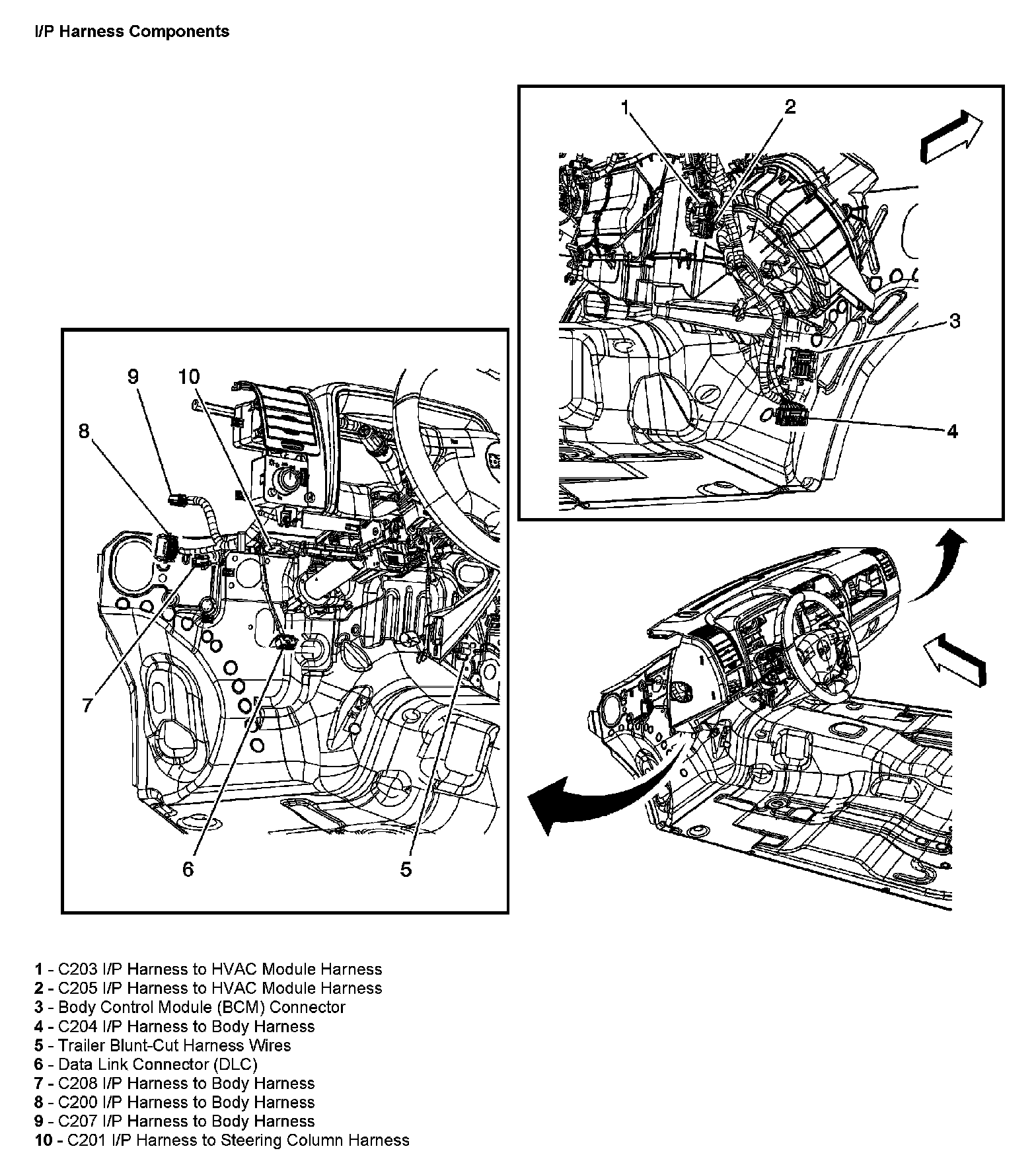 I/P Harness Components

1
2
3
4

9
10
8
7
6
5

1 - C203 I/P Harness to HVAC Module Harness
2 - C205 I/P Harness to HVAC Module Harness
3 - Body Control Module (BCM) Connector
4 - C204 I/P Harness to Body Harness
5 - Trailer Blunt-Cut Harness Wires
6 - Data Link Connector (DLC)
7 - C208 I/P Harness to Body Harness
8 - C200 I/P Harness to Body Harness
9 - C207 I/P Harness to Body Harness
10 - C201 I/P Harness to Steering Column Harness