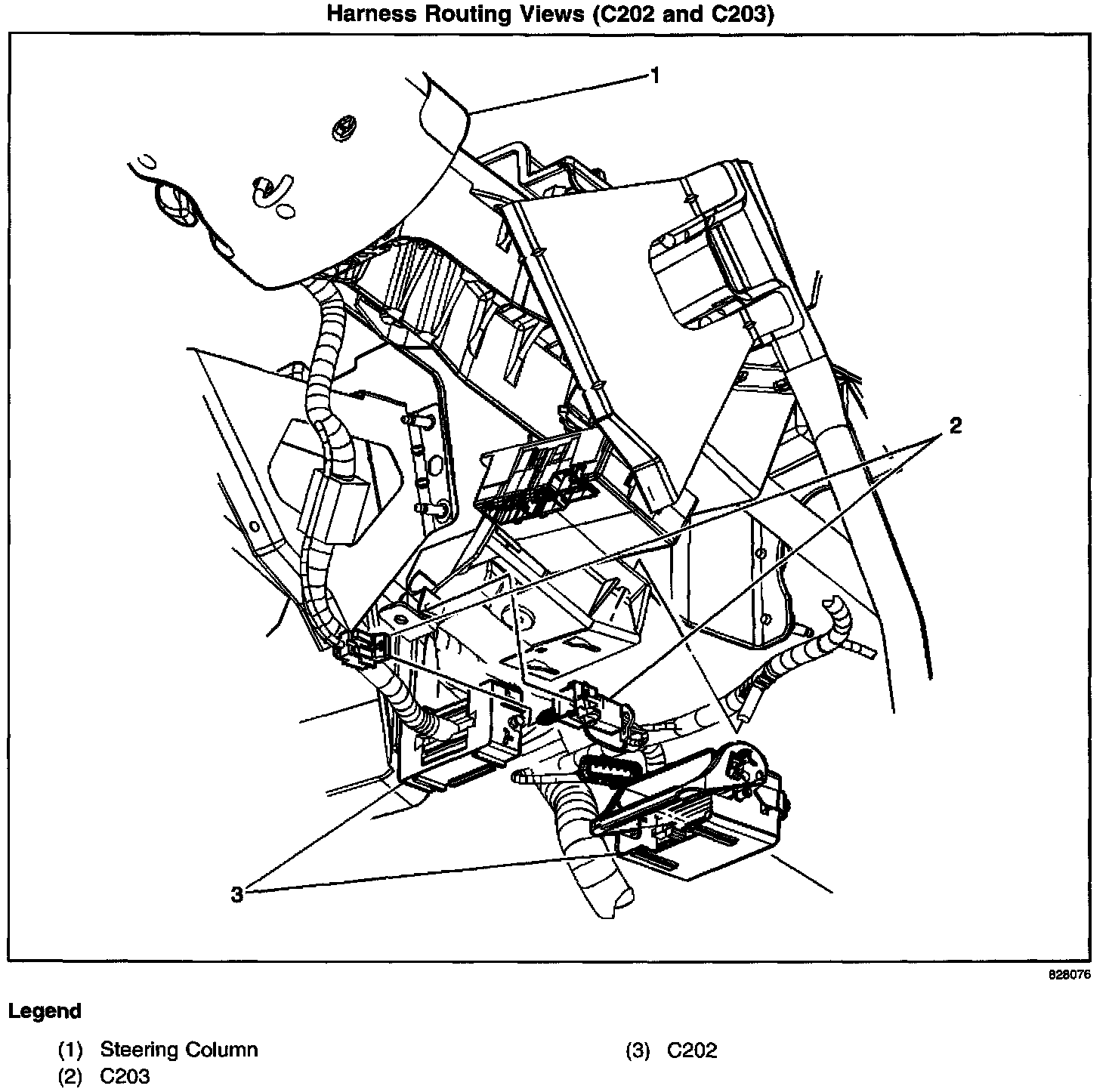 Harness Routing Views (C202 and C203)

1

2

3

828076

Legend

(1) Steering Column

(2) C203

(3) C202