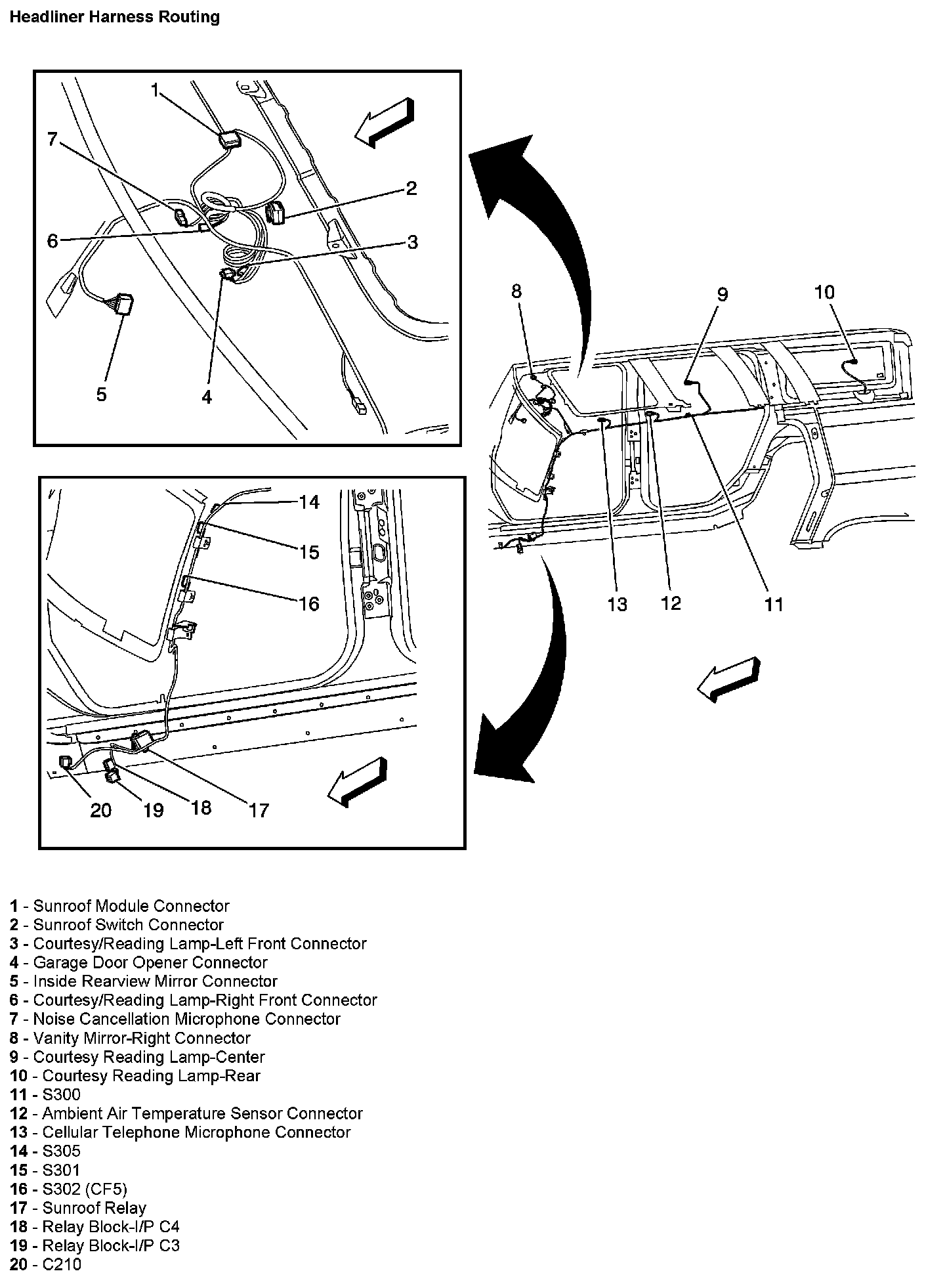 Headliner Harness Routing

1
7
2
6
3
5
4

8
9
10
13
12
11

14
15
16
20
19
18
17

1 - Sunroof Module Connector
2 - Sunroof Switch Connector
3 - Courtesy/Reading Lamp-Left Front Connector
4 - Garage Door Opener Connector
5 - Inside Rearview Mirror Connector
6 - Courtesy/Reading Lamp-Right Front Connector
7 - Noise Cancellation Microphone Connector
8 - Vanity Mirror-Right Connector
9 - Courtesy Reading Lamp-Center
10 - Courtesy Reading Lamp-Rear
11 - S300
12 - Ambient Air Temperature Sensor Connector
13 - Cellular Telephone Microphone Connector
14 - S305
15 - S301
16 - S302 (CF5)
17 - Sunroof Relay
18 - Relay Block-I/P C4
19 - Relay Block-I/P C3
20 - C210