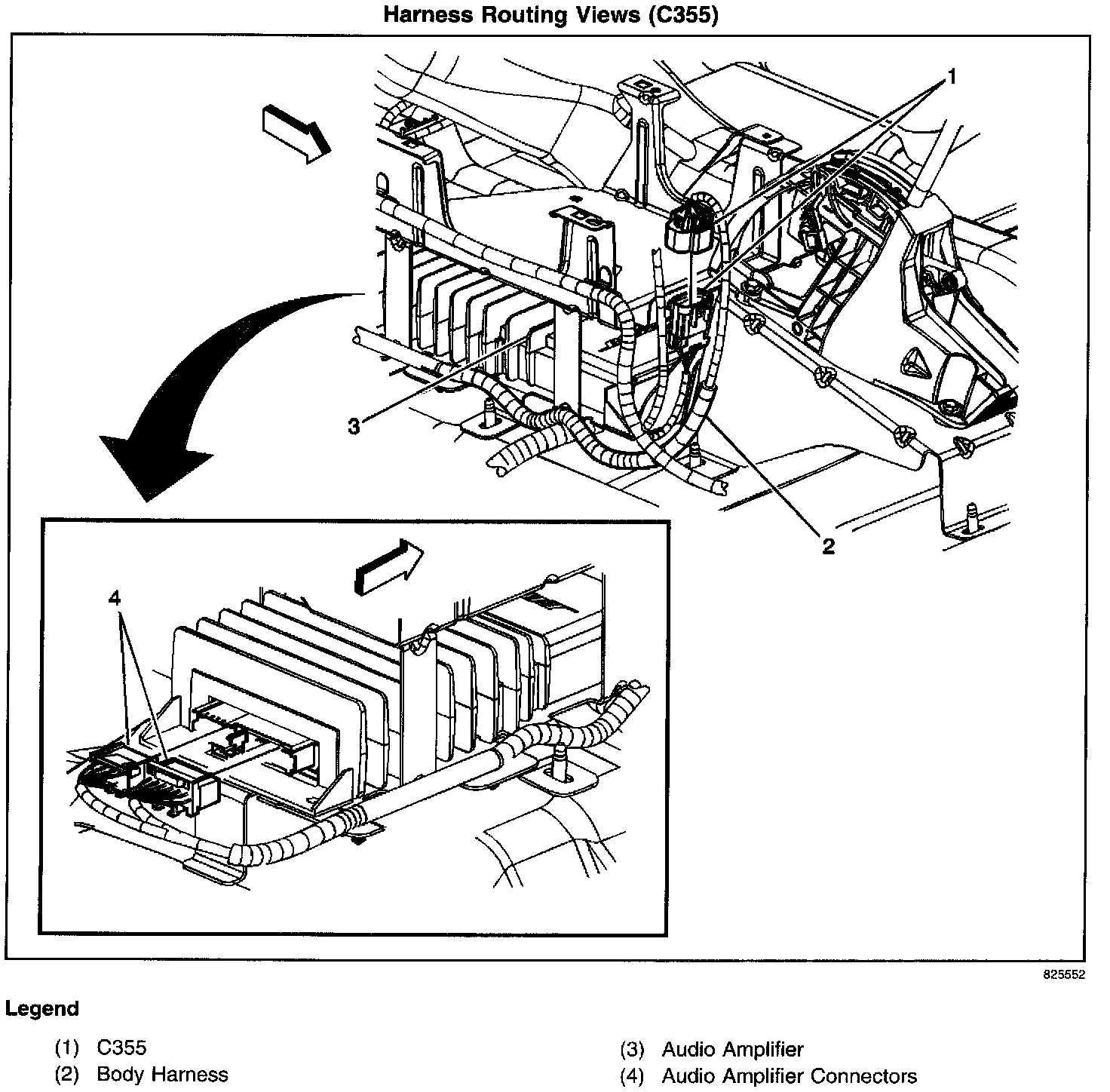 Harness Routing Views (C355)

1

3

2

4

825552

Legend

(1) C355
(2) Body Harness

(3) Audio Amplifier
(4) Audio Amplifier Connectors