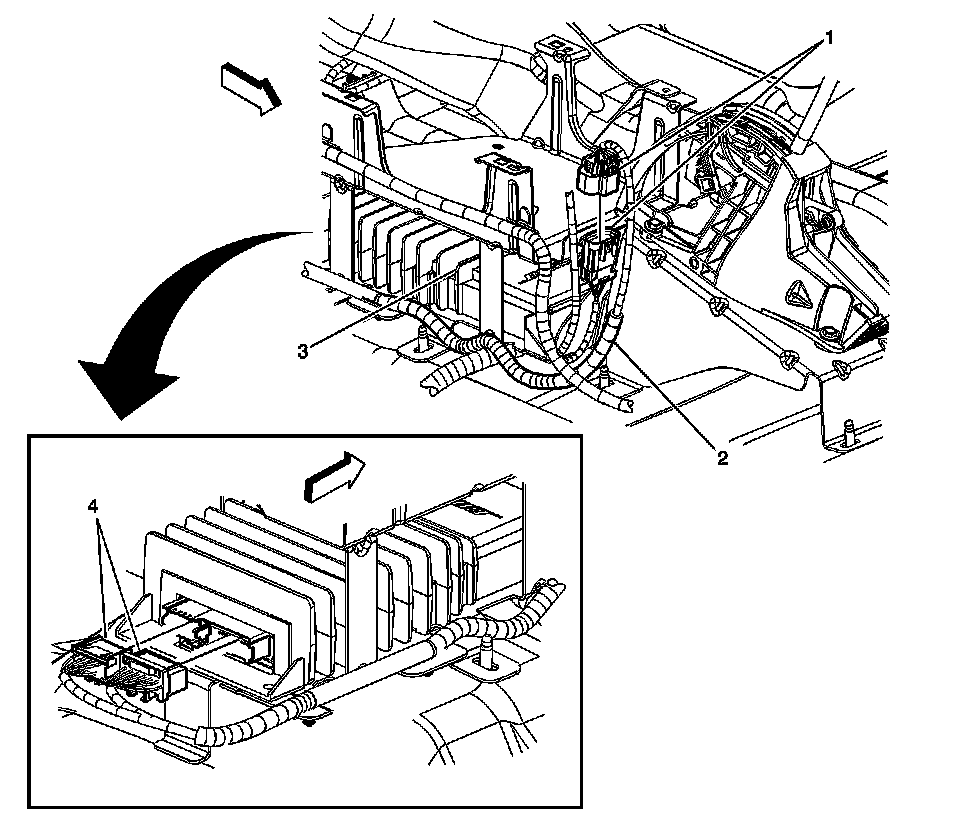 1
3
2
4