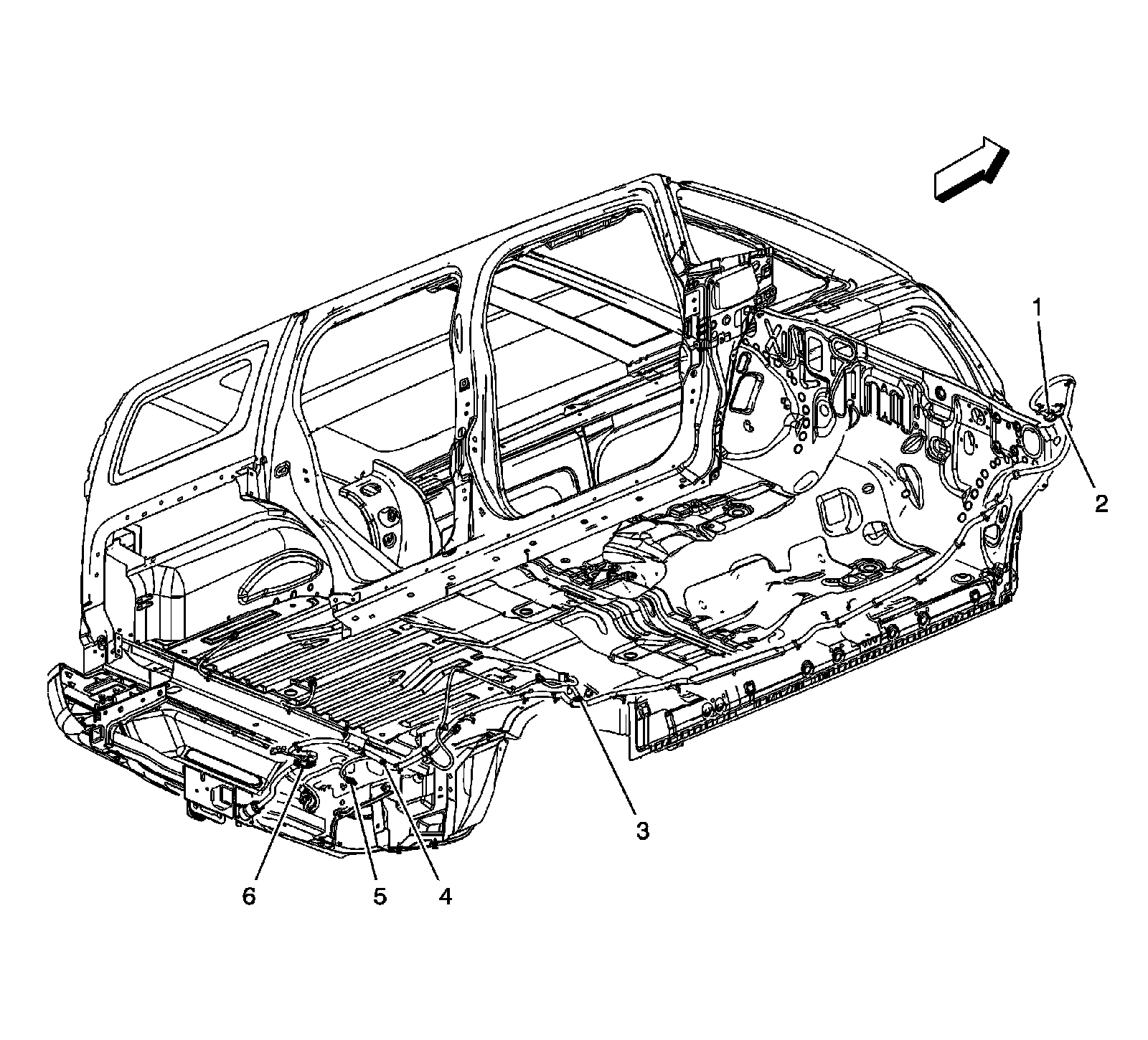 1
2
3
6
5
4