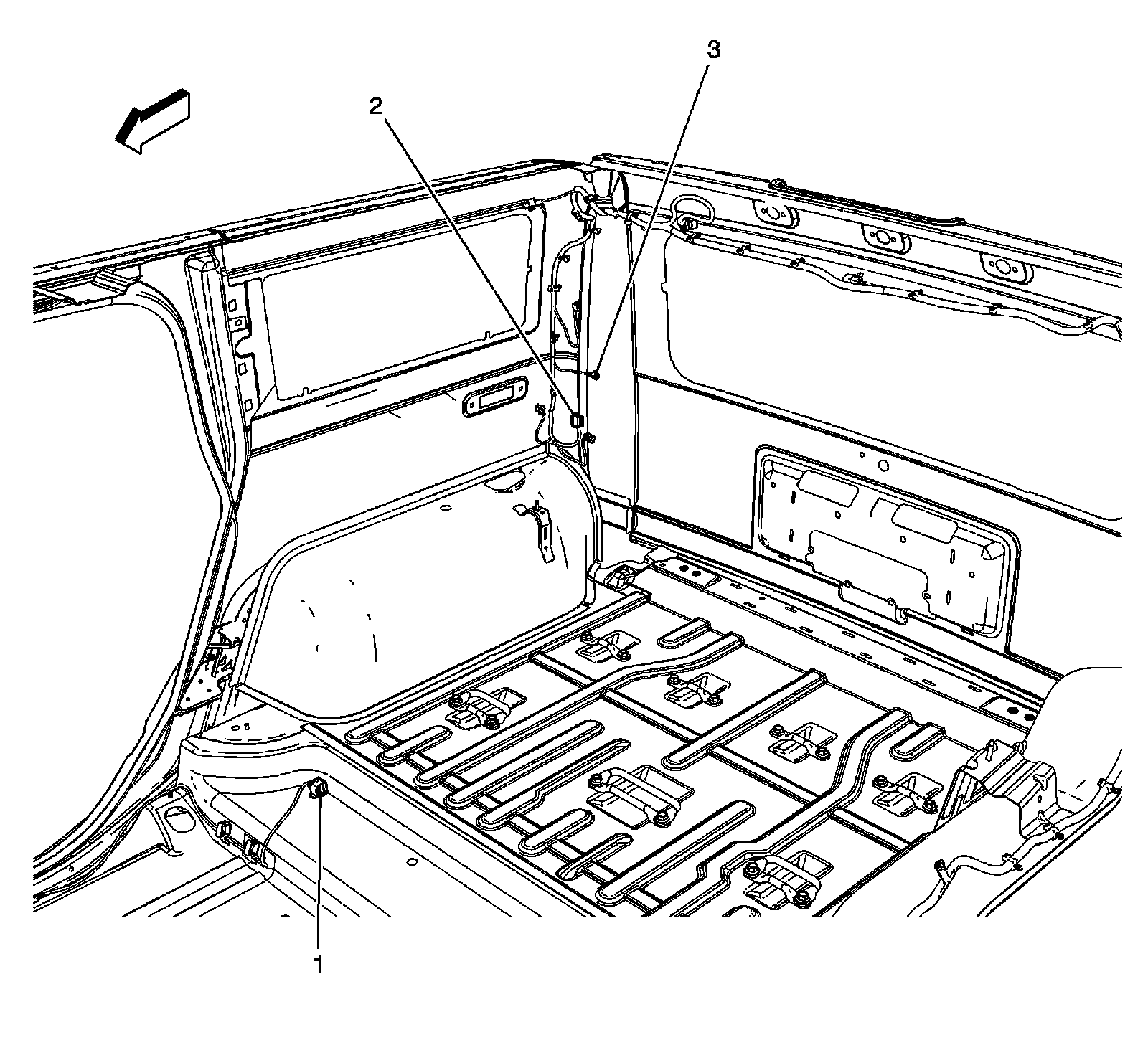 3
2
1