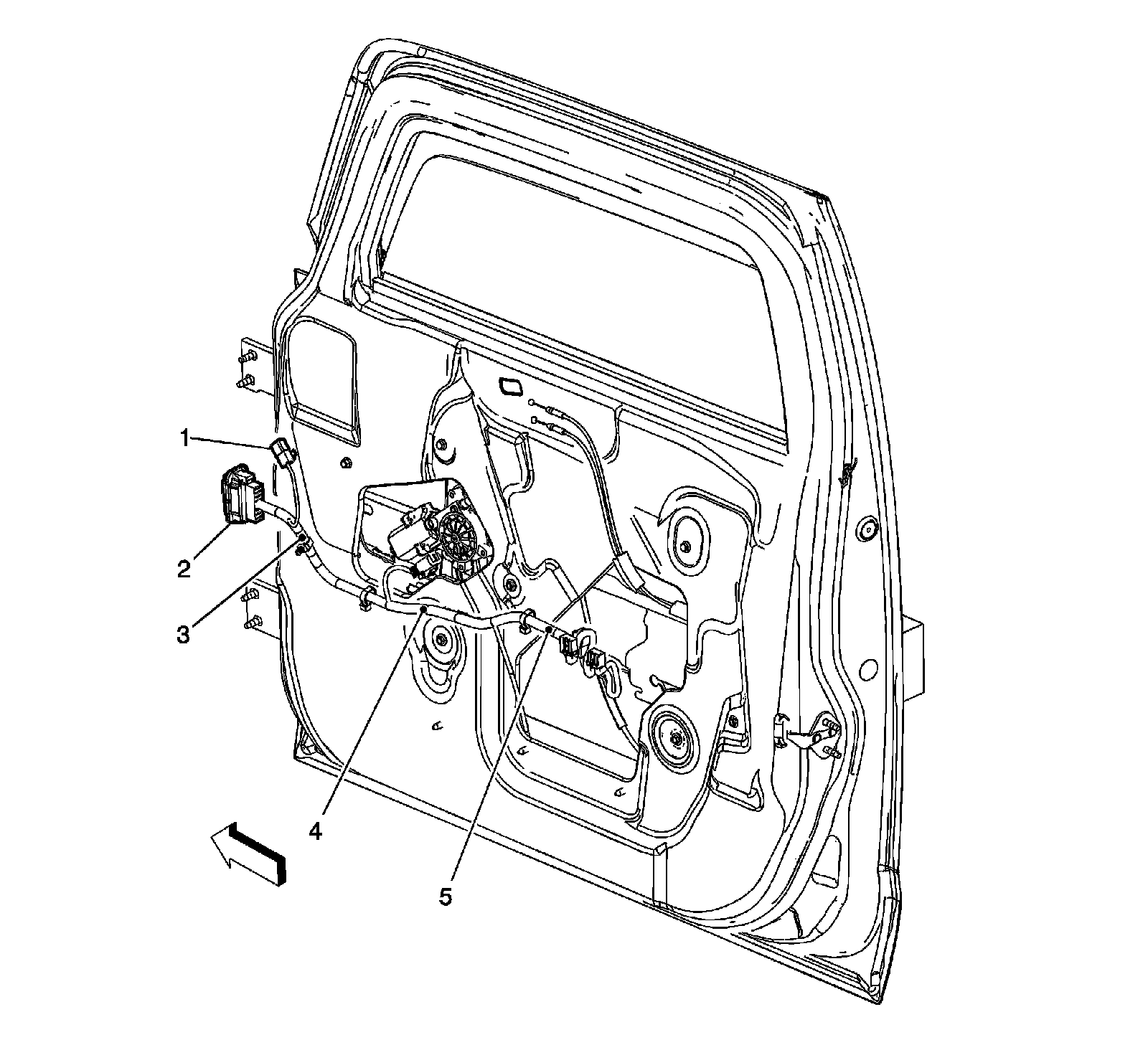 1
2
3
4
5