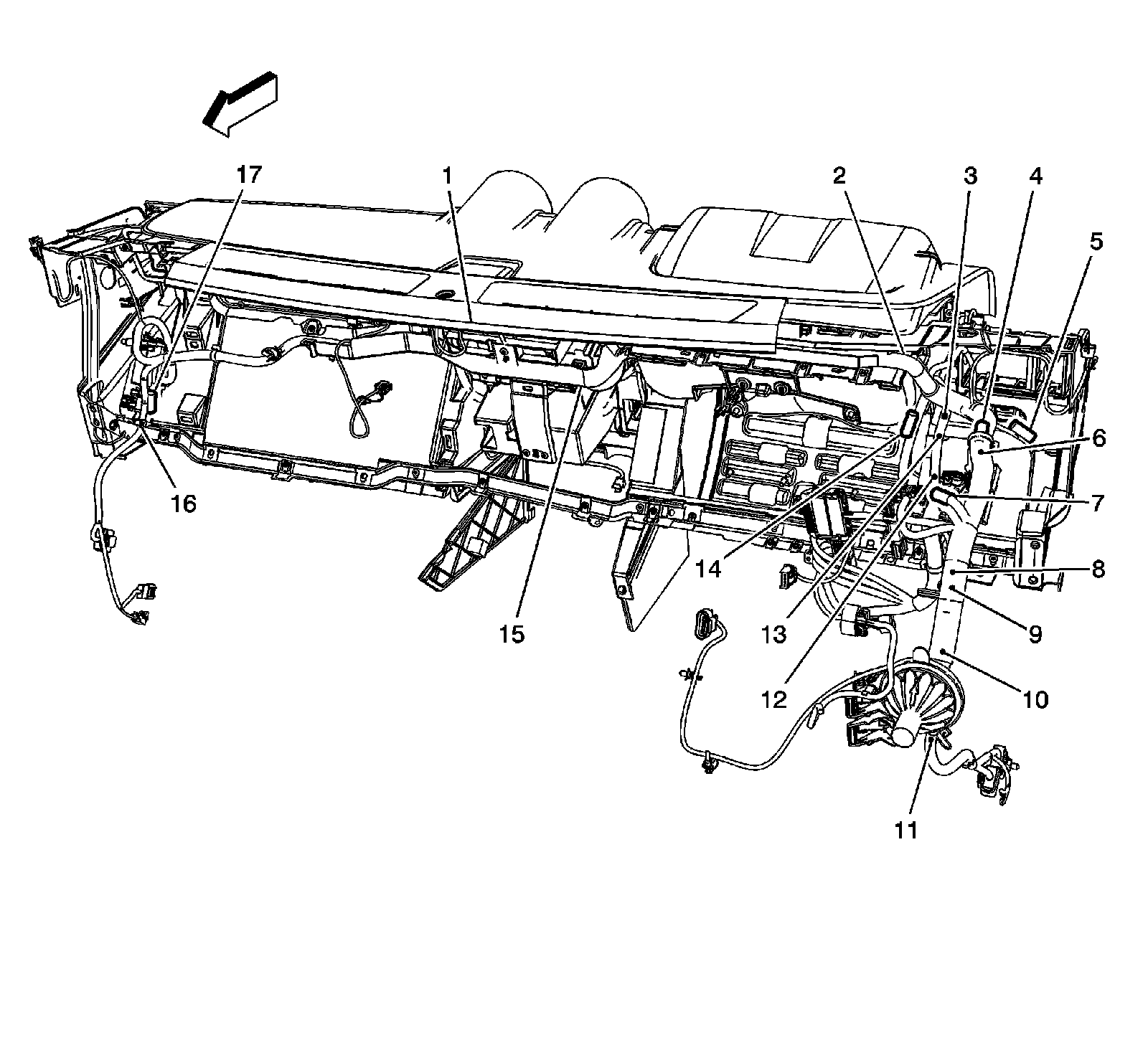 17
1
2
3
4
5
6
7
8
9
10
11
12
13
14
15
16