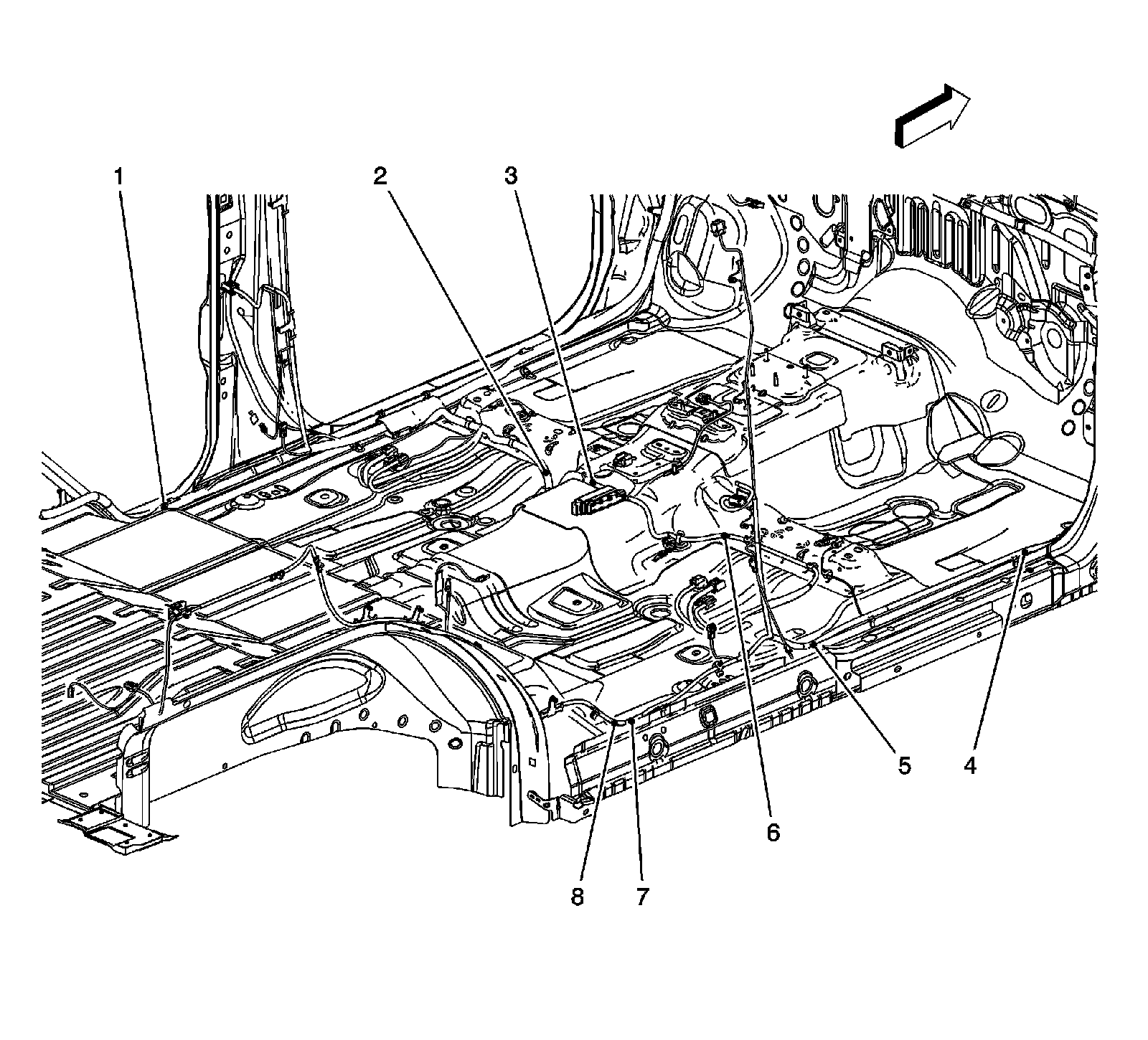 1
2
3
5
4
6
8
7