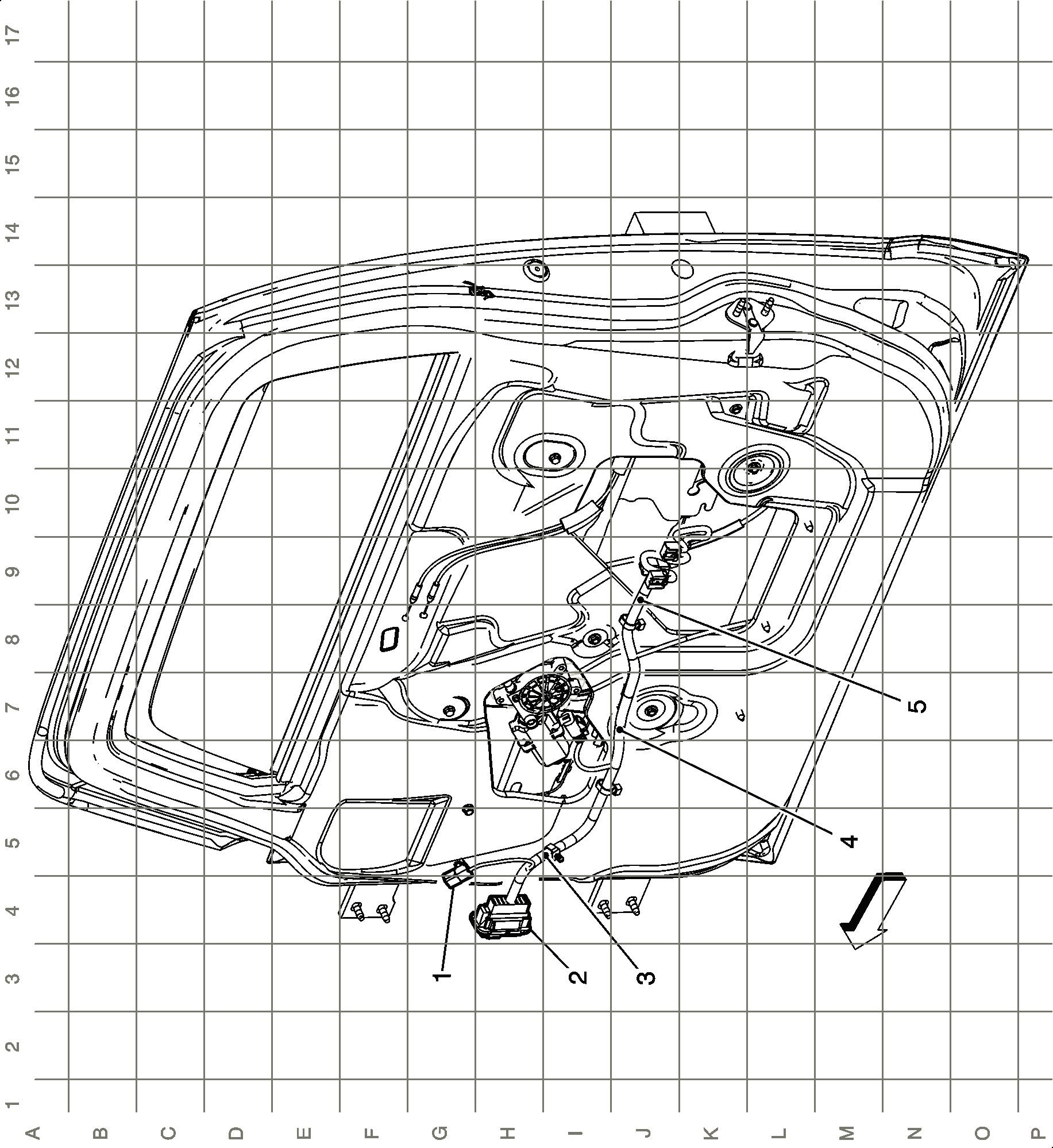 17
16
15
14
13
12
11
10
9
8
7
6
5
4
3
2
1

A
B
C
D
E
F
G
H
I
J
K
L
M
N
O
P

1
2
3
4
5