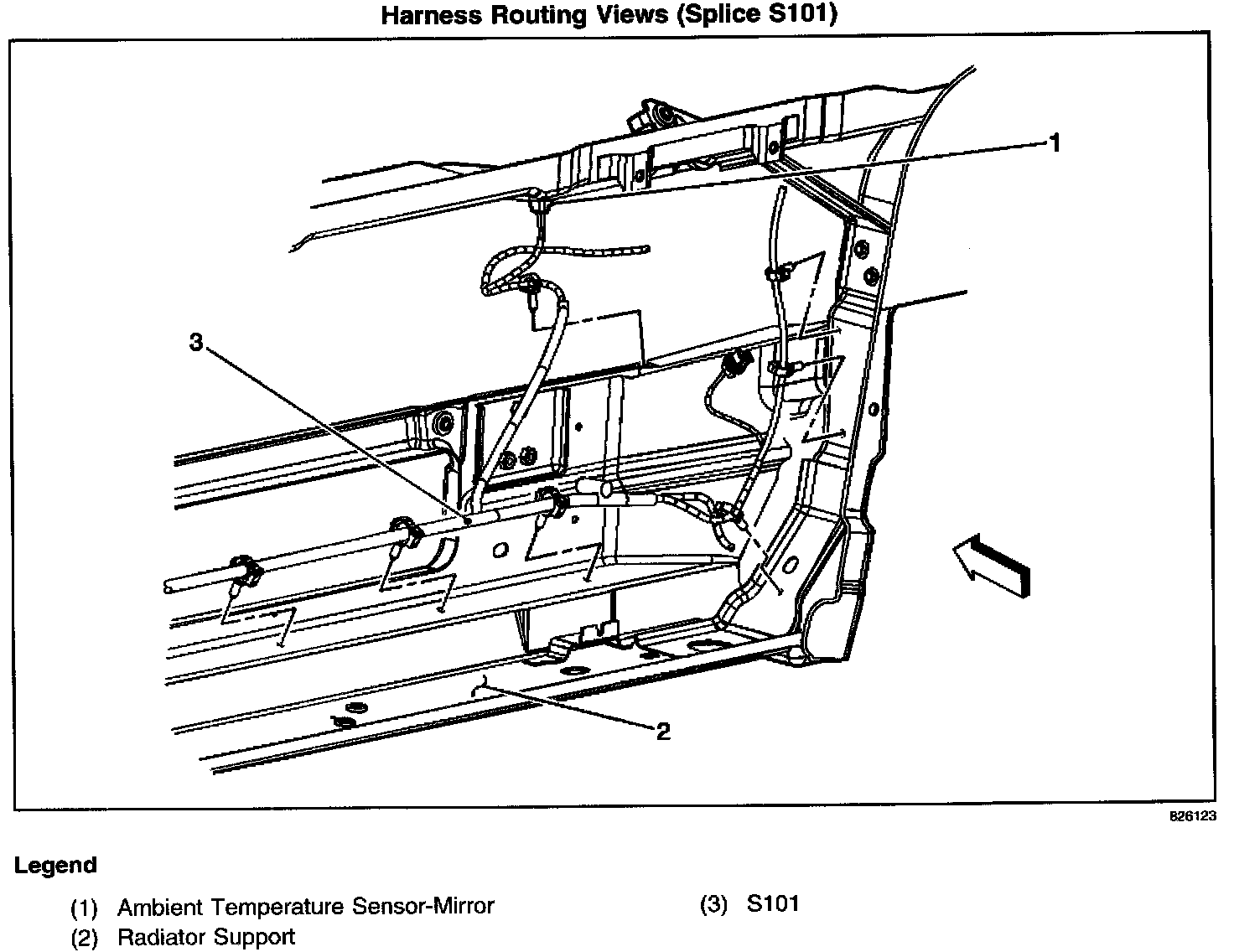 Harness Routing Views (Splice S101)

1

3

2

826123

Legend

(1) Ambient Temperature Sensor-Mirror

(2) Radiator Support

(3) S101