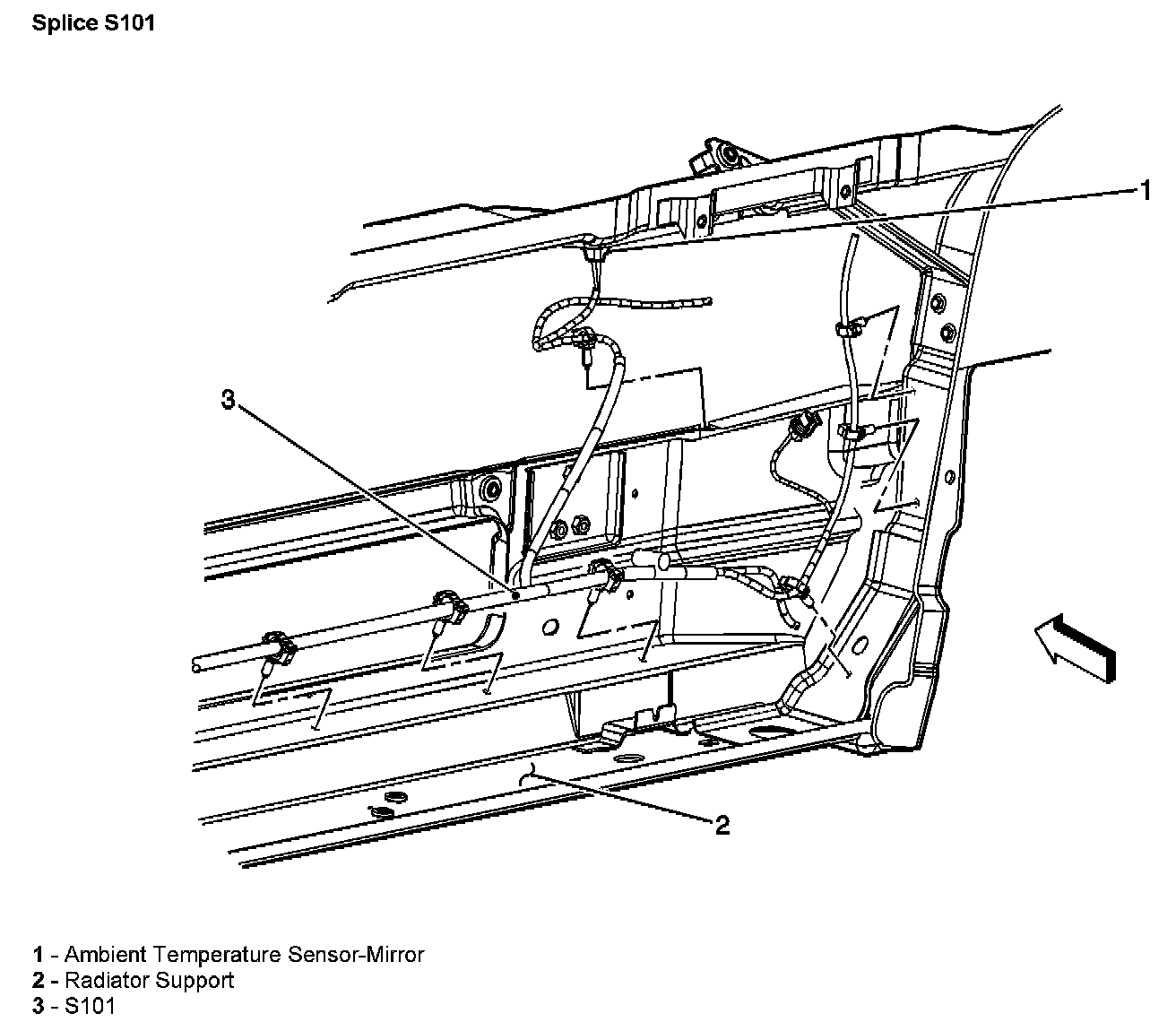 Splice S101

1

3

2

1 - Ambient Temperature Sensor-Mirror
2 - Radiator Support
3 - S101