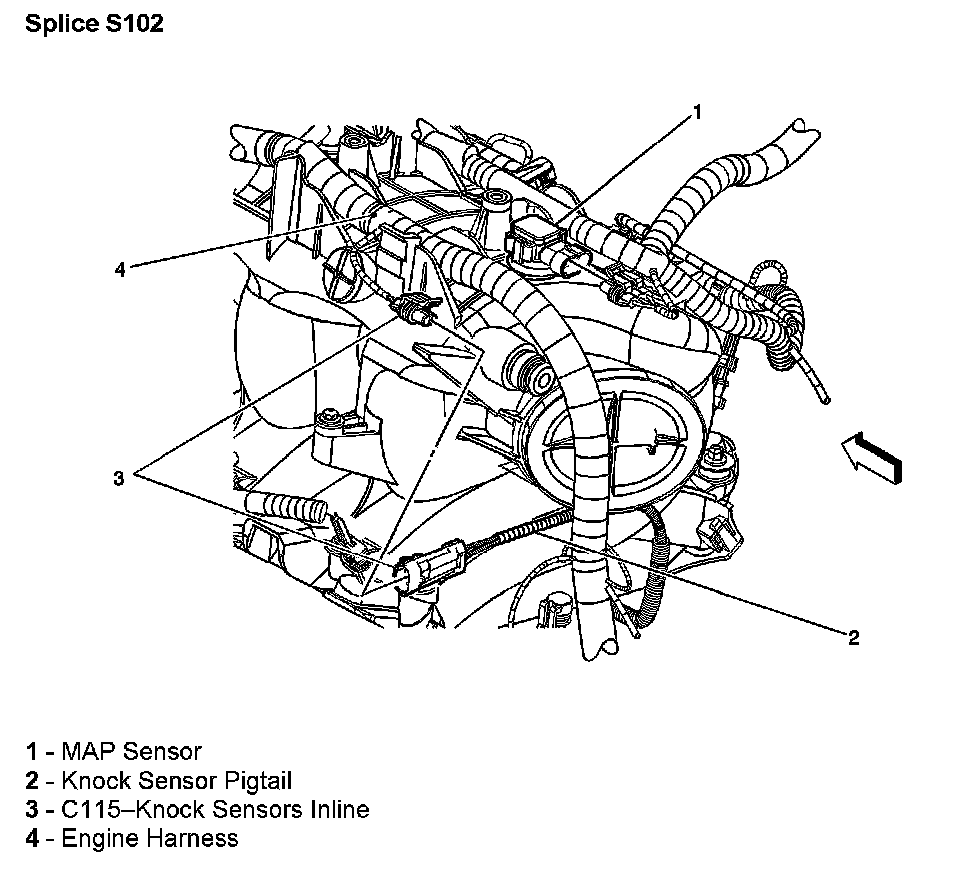 Splice S102

1

4

3

2

1 - MAP Sensor
2 - Knock Sensor Pigtail
3 - C115–Knock Sensors Inline
4 - Engine Harness