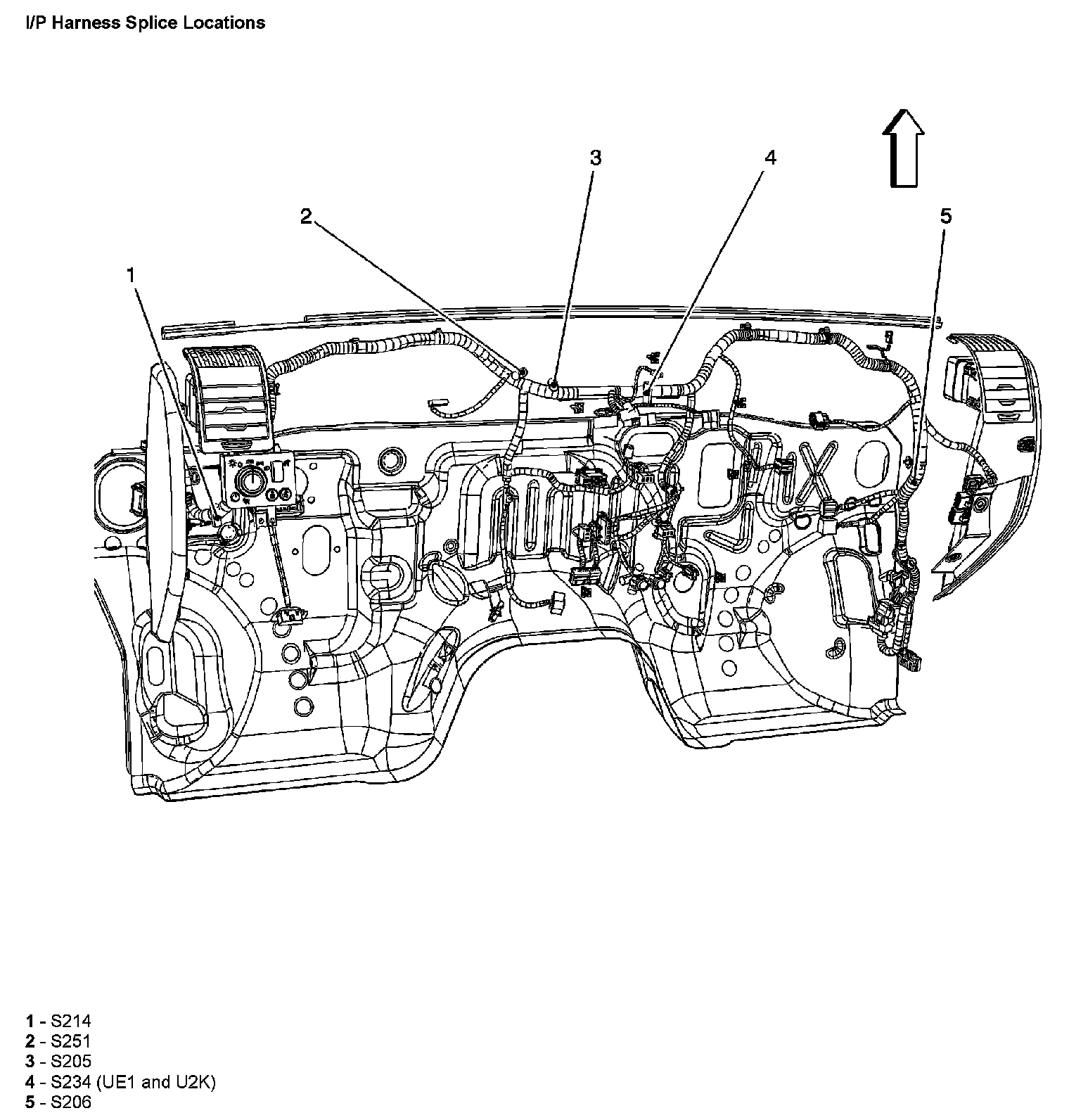 I/P Harness Splice Locations

3
4
2
5
1

1 - S214
2 - S251
3 - S205
4 - S234 (UE1 and U2K)
5 - S206