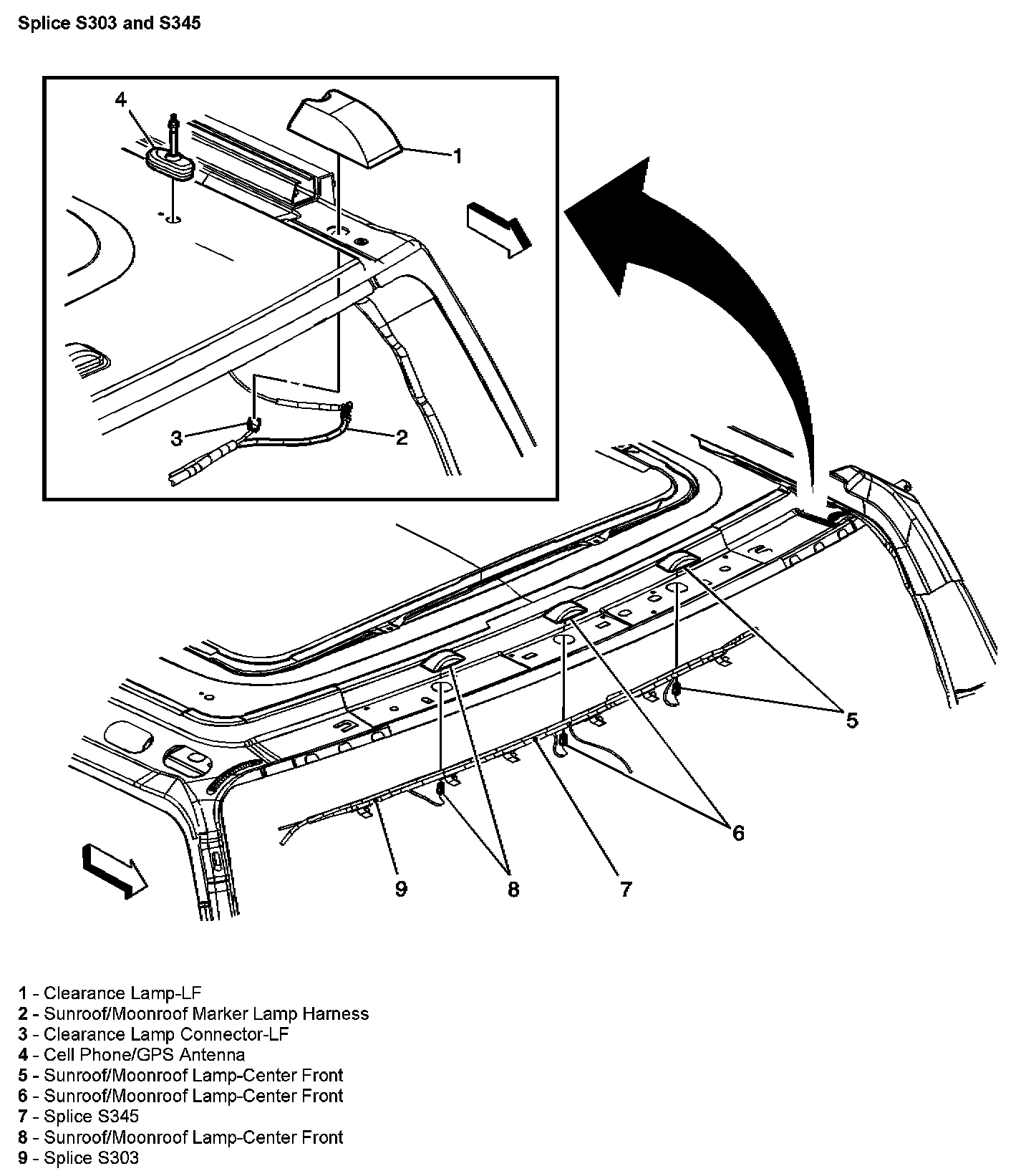 Splice S303 and S345

4

1

3

2

5

6

9

8

7

1 - Clearance Lamp-LF
2 - Sunroof/Moonroof Marker Lamp Harness
3 - Clearance Lamp Connector-LF
4 - Cell Phone/GPS Antenna
5 - Sunroof/Moonroof Lamp-Center Front
6 - Sunroof/Moonroof Lamp-Center Front
7 - Splice S345
8 - Sunroof/Moonroof Lamp-Center Front
9 - Splice S303