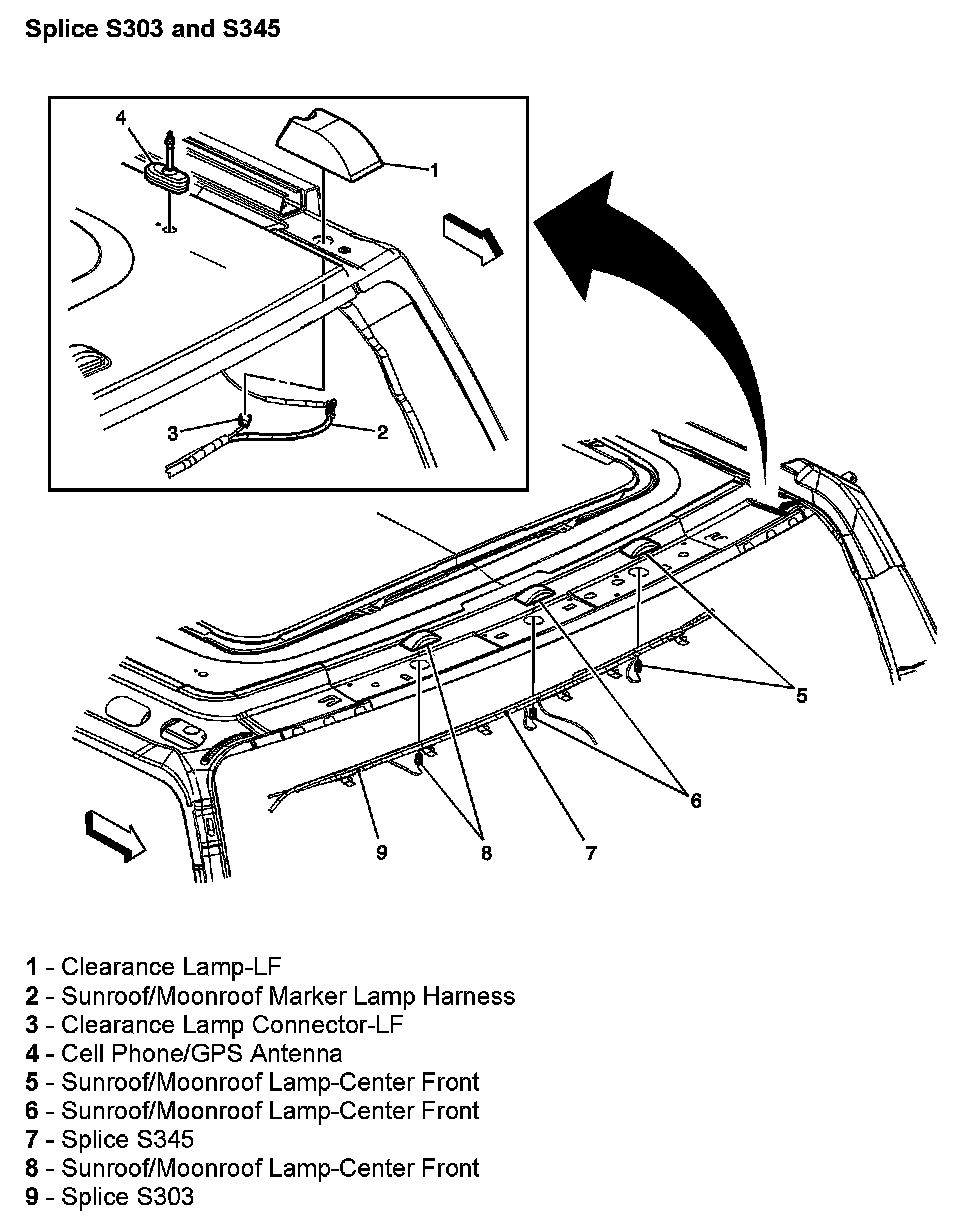 Splice S303 and S345

4
1
3
2
5
6
9
8
7

1 - Clearance Lamp-LF
2 - Sunroof/Moonroof Marker Lamp Harness
3 - Clearance Lamp Connector-LF
4 - Cell Phone/GPS Antenna
5 - Sunroof/Moonroof Lamp-Center Front
6 - Sunroof/Moonroof Lamp-Center Front
7 - Splice S345
8 - Sunroof/Moonroof Lamp-Center Front
9 - Splice S303