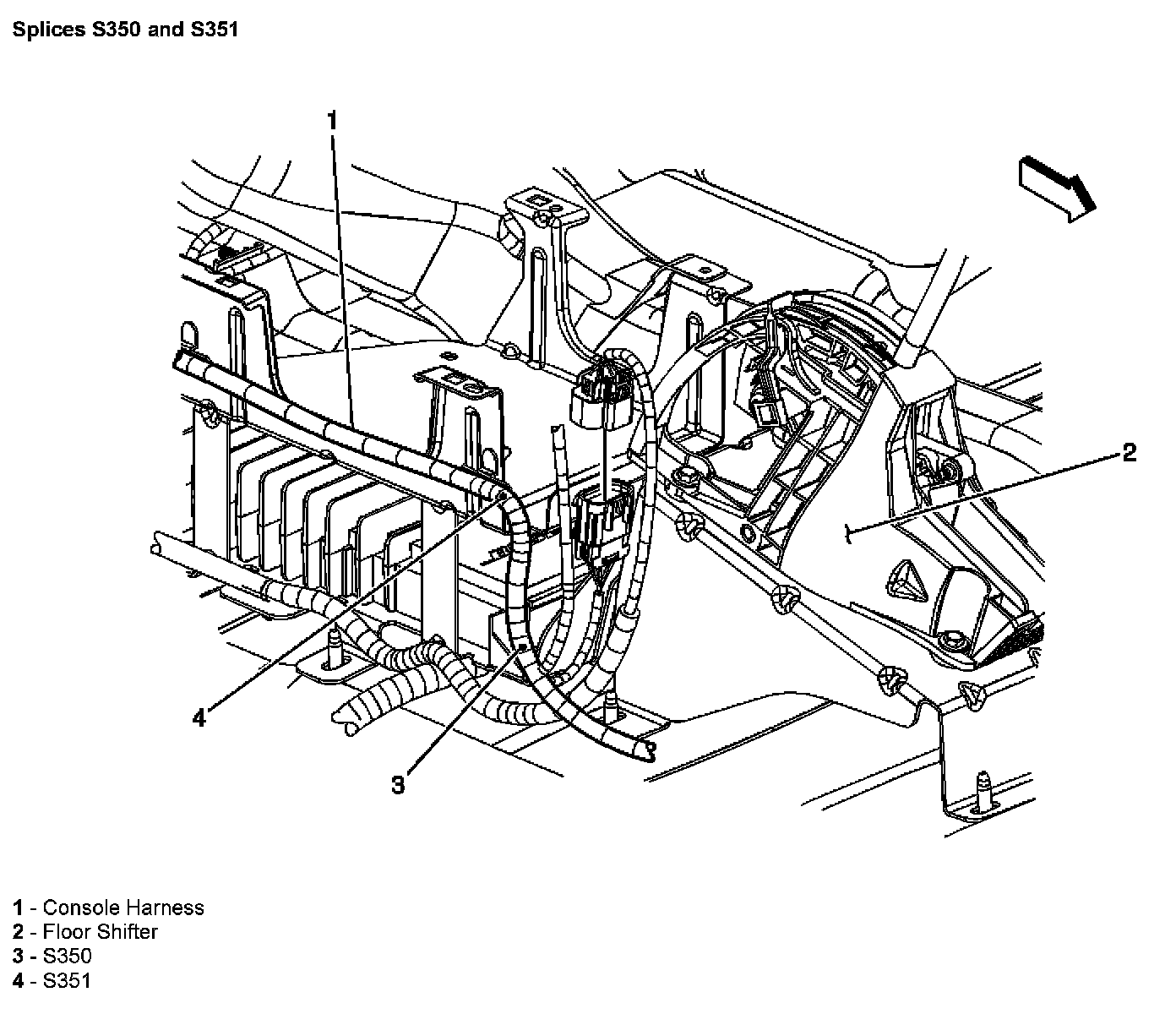 Splices S350 and S351

1

2

4

3

1 - Console Harness
2 - Floor Shifter
3 - S350
4 - S351