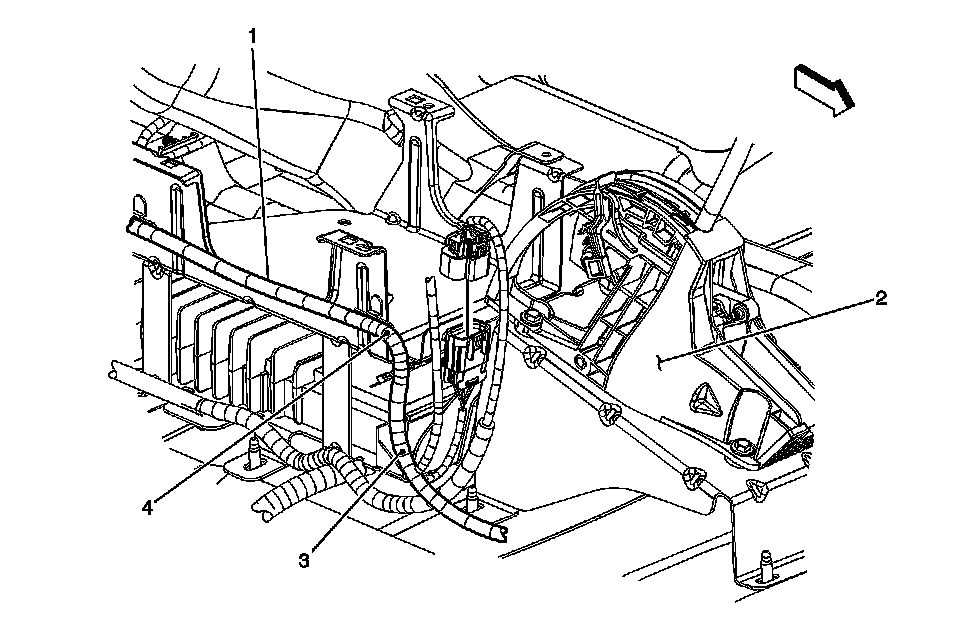 1
2
4
3