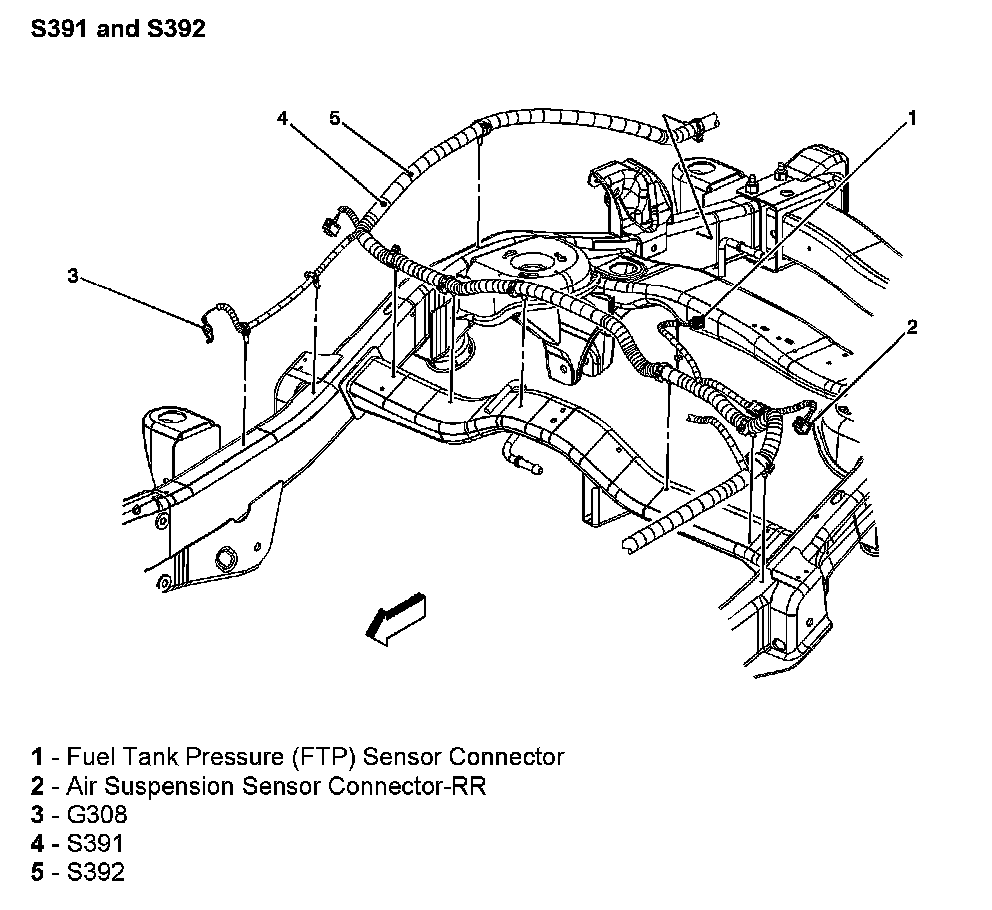 S391 and S392

4
5
1
3
2

1 - Fuel Tank Pressure (FTP) Sensor Connector
2 - Air Suspension Sensor Connector-RR
3 - G308
4 - S391
5 - S392