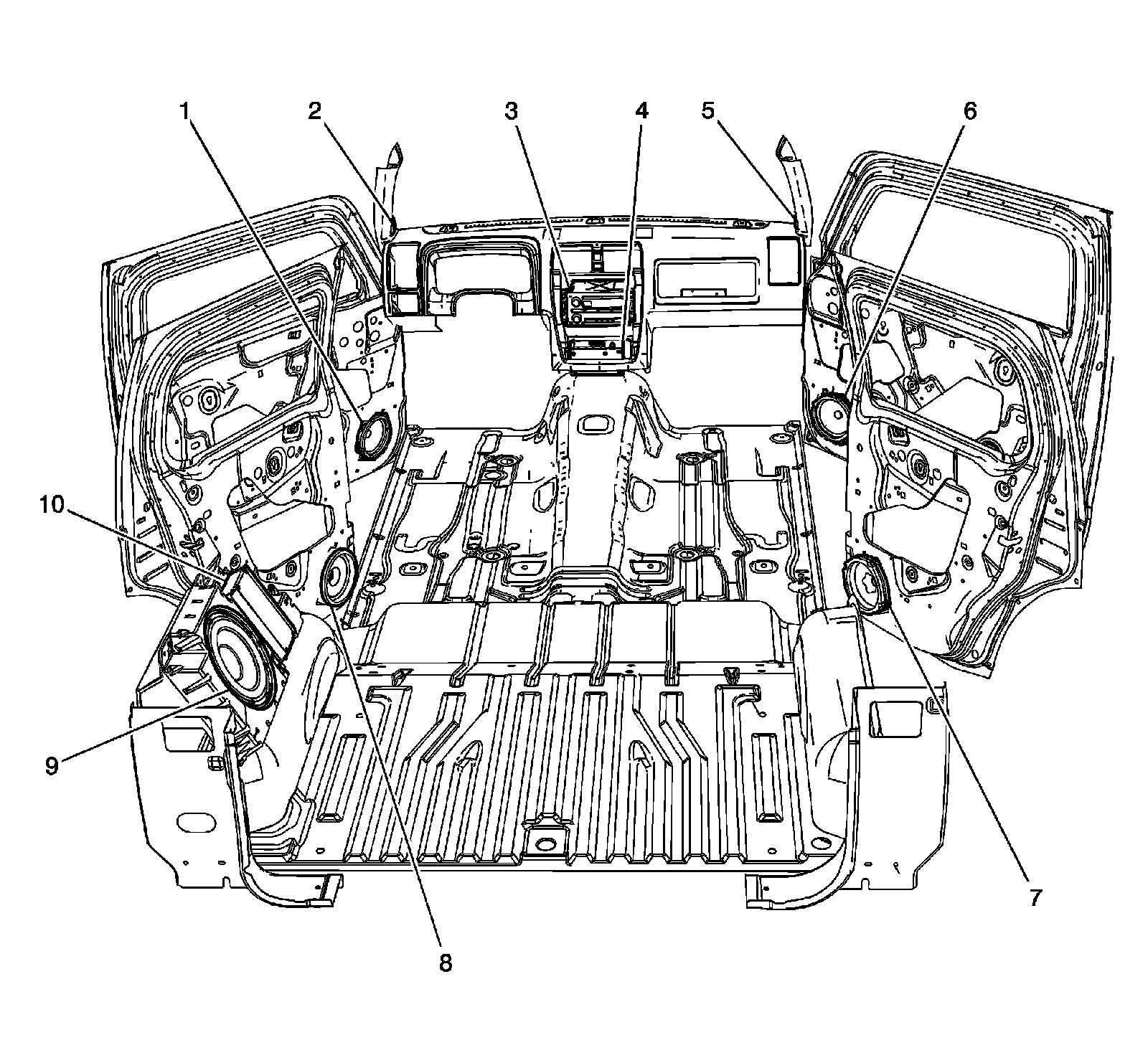 1
2
3
4
5
6
10
9
8
7