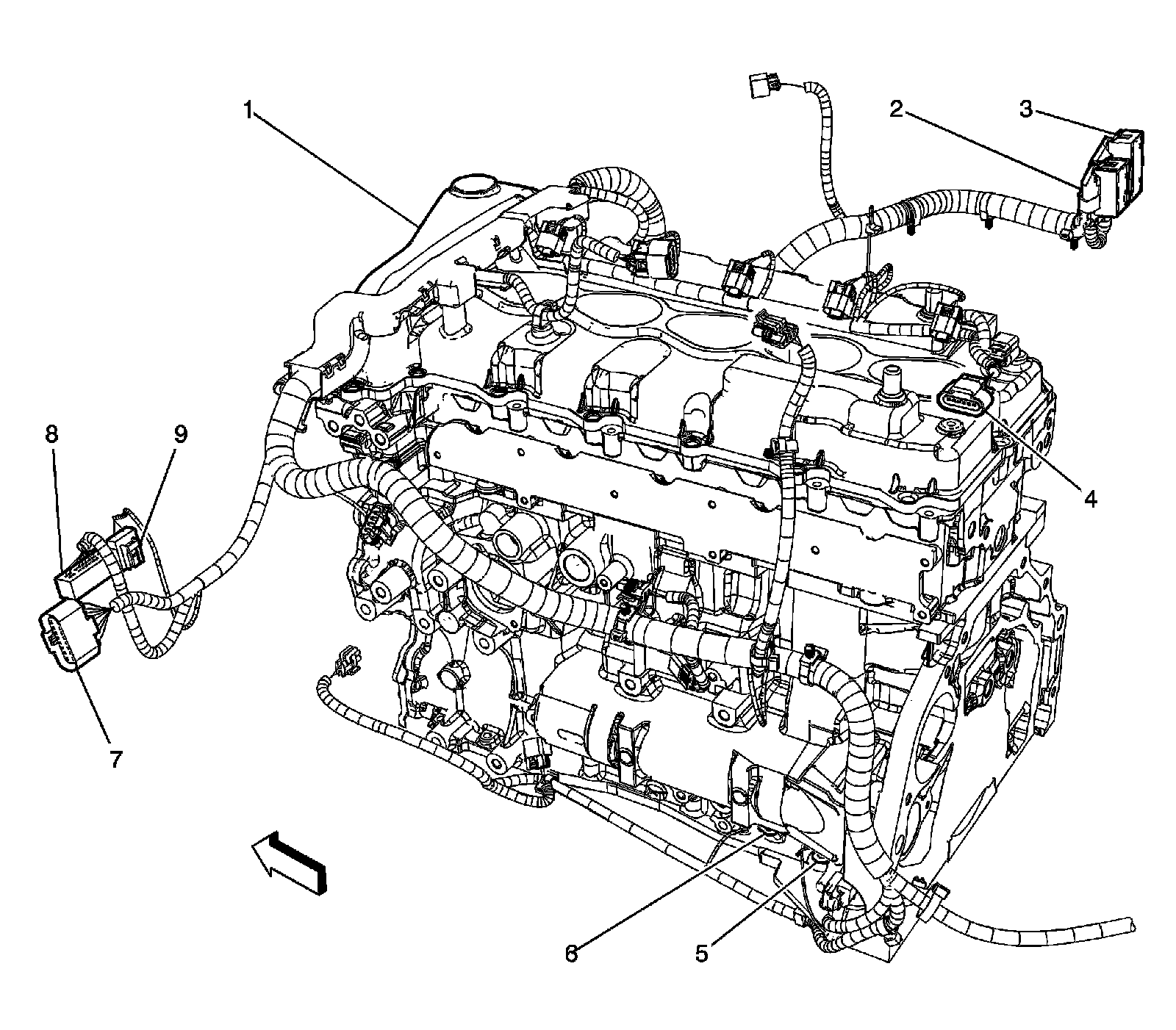 1
2
3
8
9
4
7
6
5