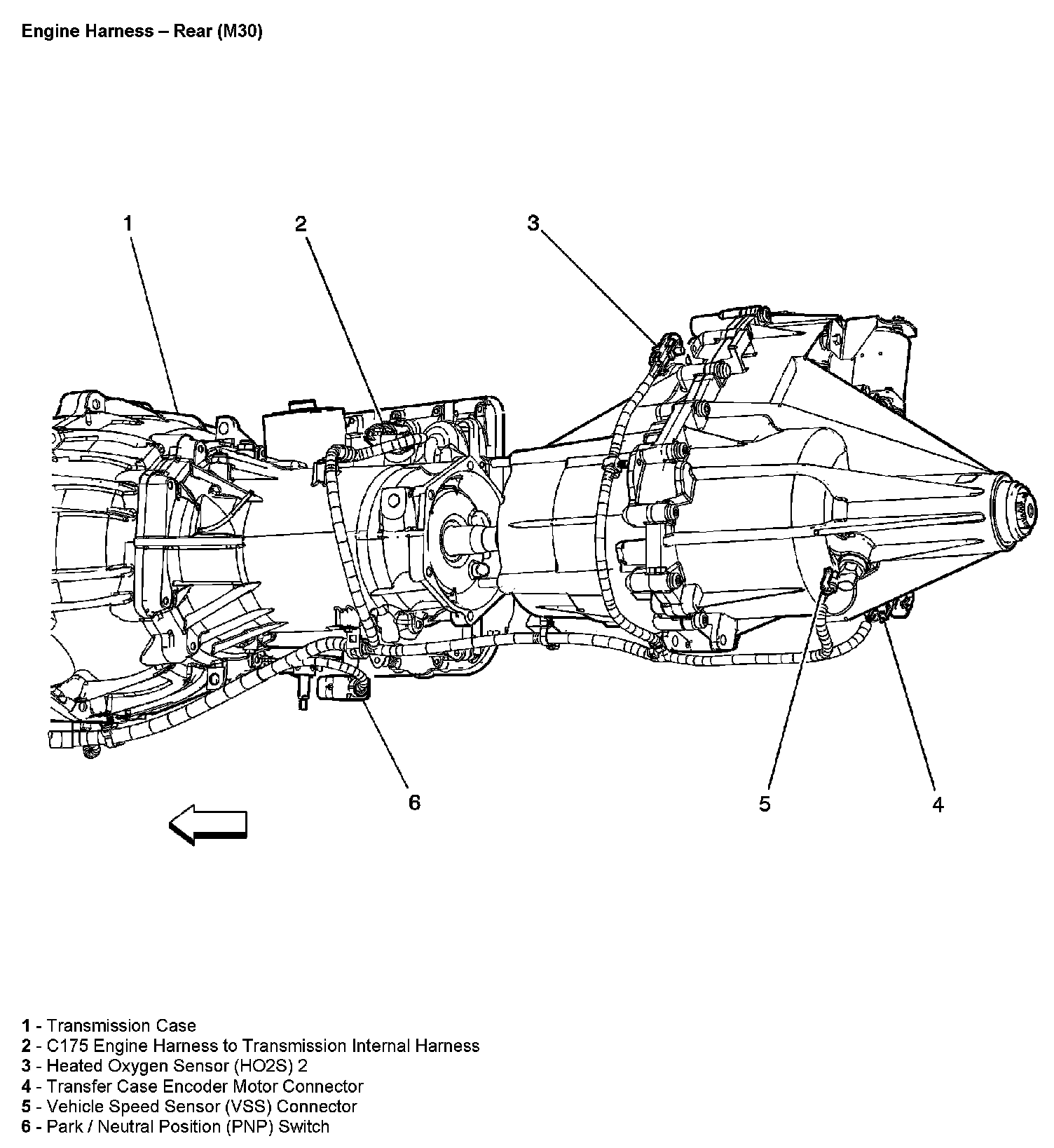 Engine Harness – Rear (M30)

1

2

3

6

5

4

1 - Transmission Case
2 - C175 Engine Harness to Transmission Internal Harness
3 - Heated Oxygen Sensor (HO2S) 2
4 - Transfer Case Encoder Motor Connector
5 - Vehicle Speed Sensor (VSS) Connector
6 - Park / Neutral Position (PNP) Switch