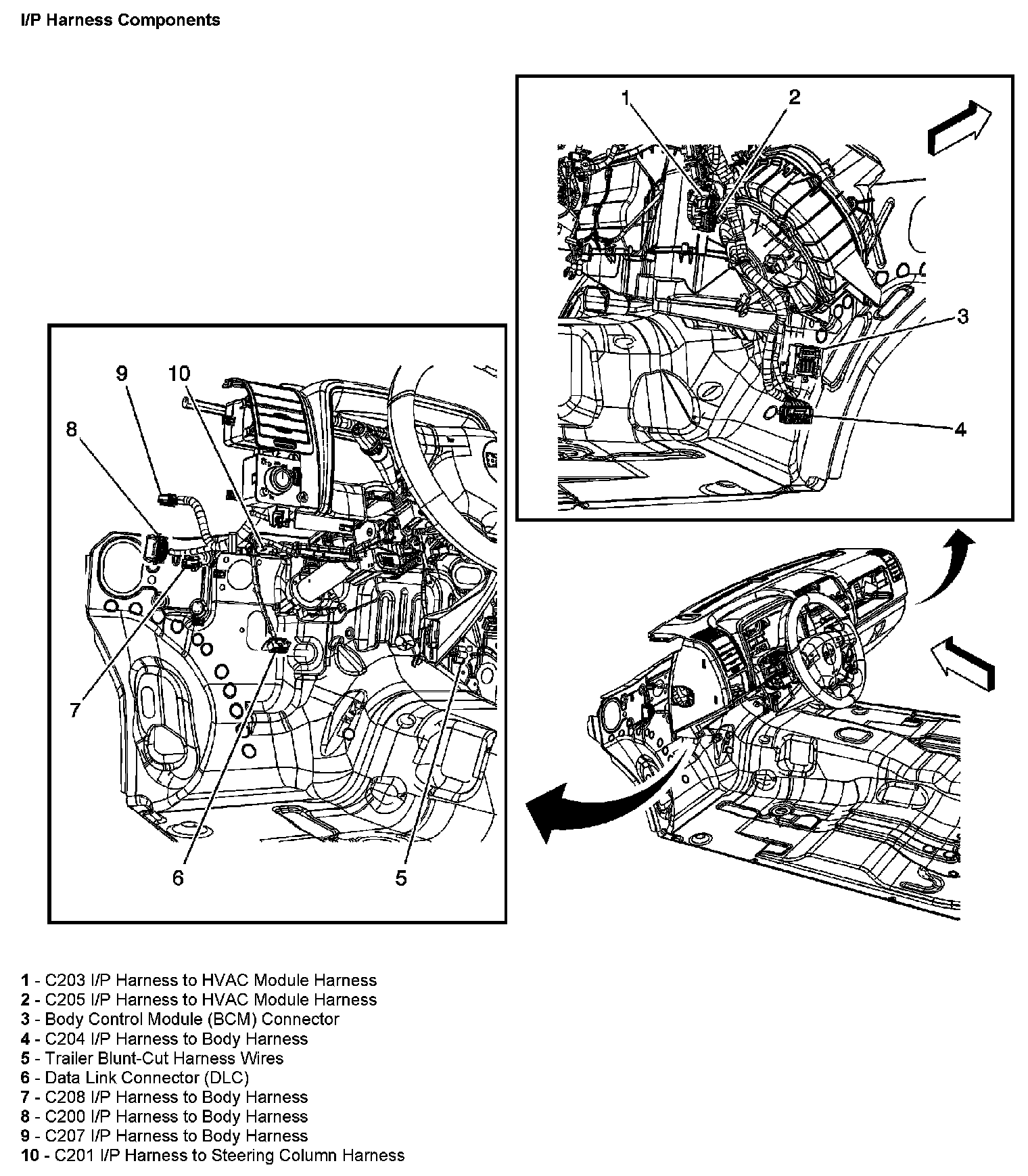 I/P Harness Components

1
2
3
4

9
10
8
7
6
5

1 - C203 I/P Harness to HVAC Module Harness
2 - C205 I/P Harness to HVAC Module Harness
3 - Body Control Module (BCM) Connector
4 - C204 I/P Harness to Body Harness
5 - Trailer Blunt-Cut Harness Wires
6 - Data Link Connector (DLC)
7 - C208 I/P Harness to Body Harness
8 - C200 I/P Harness to Body Harness
9 - C207 I/P Harness to Body Harness
10 - C201 I/P Harness to Steering Column Harness