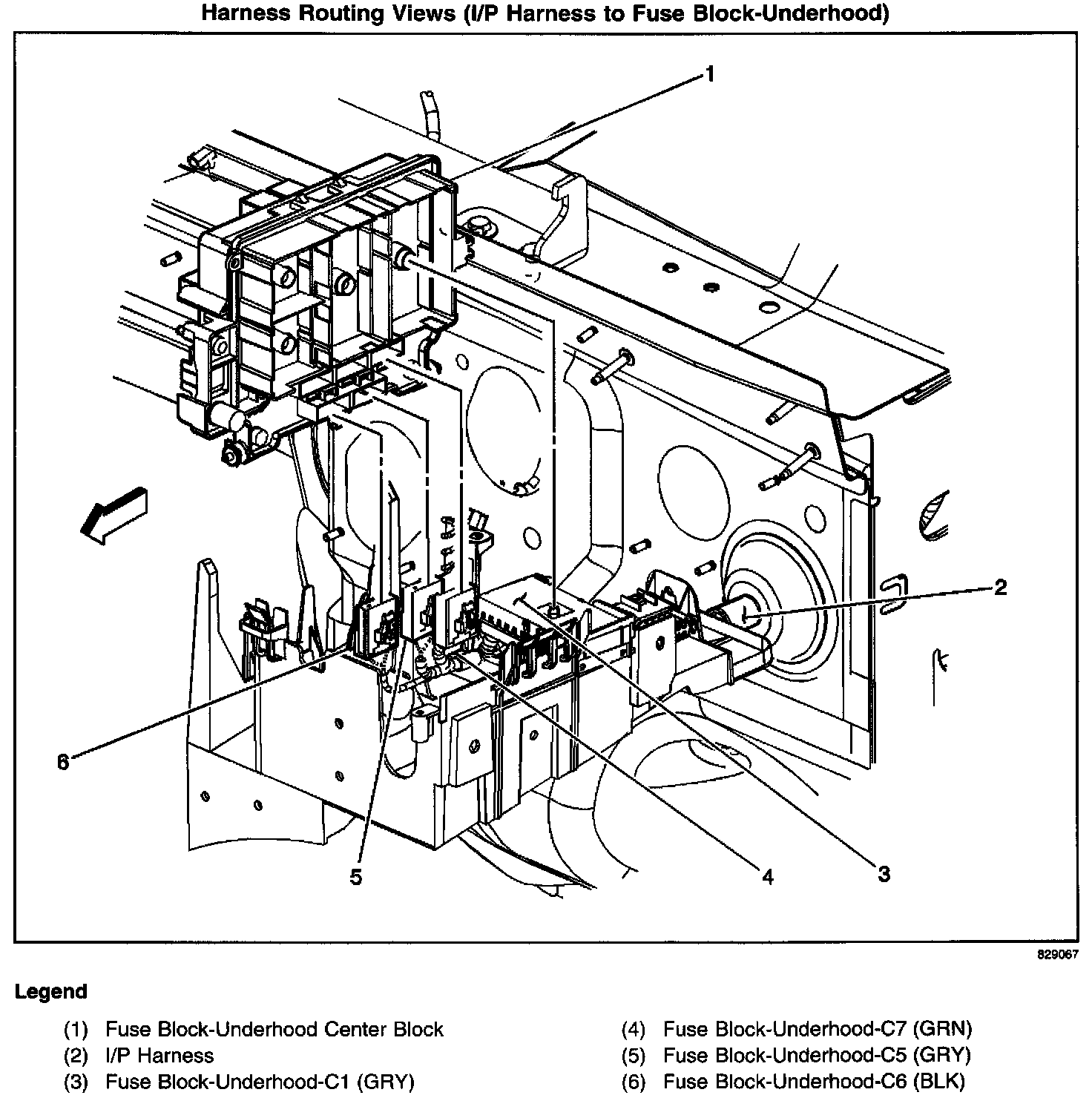 Harness Routing Views (I/P Harness to Fuse Block-Underhood)

1

2

6

5

4

3

829067

Legend

(1) Fuse Block-Underhood Center Block
(2) I/P Harness
(3) Fuse Block-Underhood-C1 (GRY)

(4) Fuse Block-Underhood-C7 (GRN)
(5) Fuse Block-Underhood-C5 (GRY)
(6) Fuse Block-Underhood-C6 (BLK)