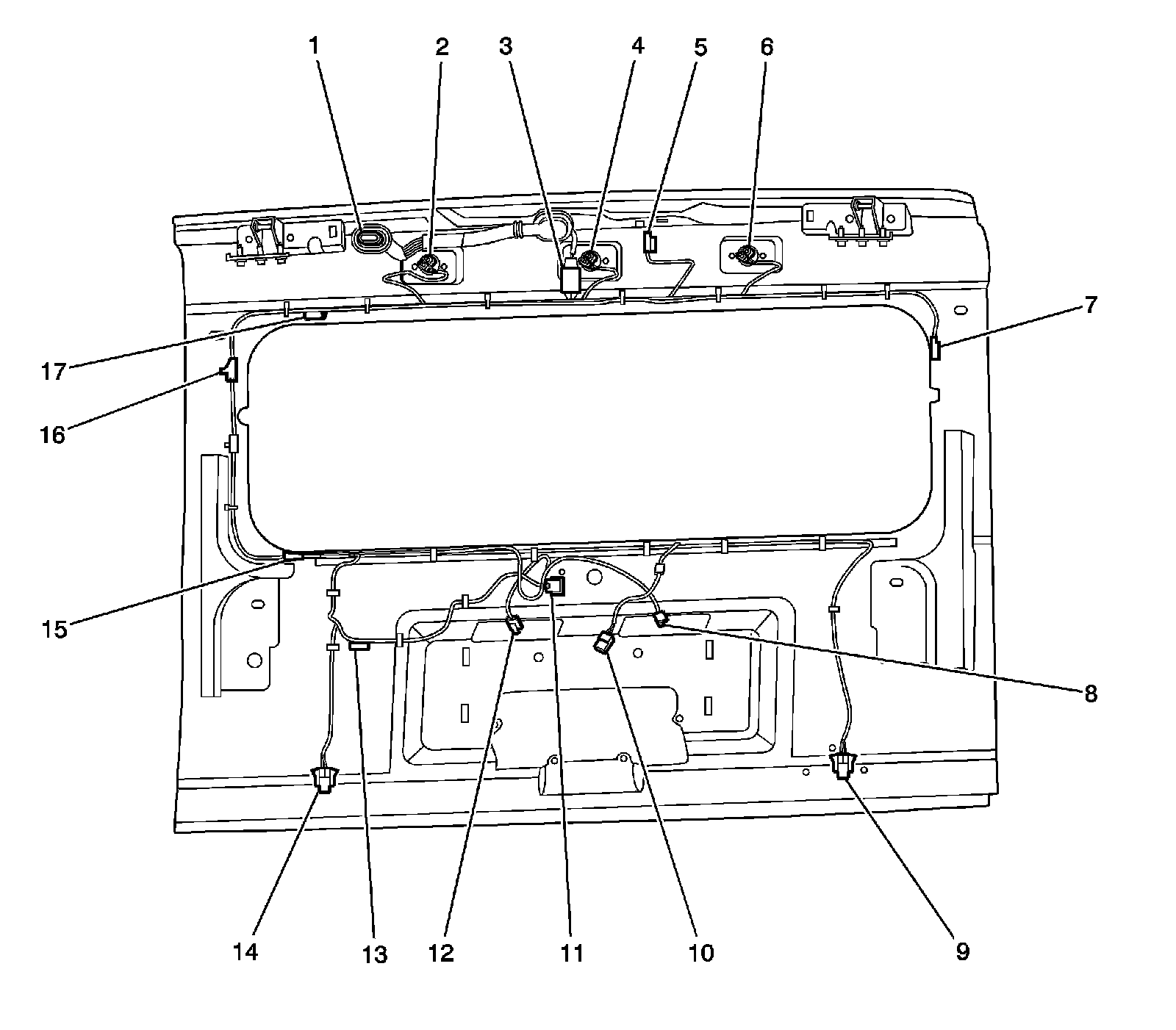 1
2
3
4
5
6
7
17
16
15
8
14
13
12
11
10
9