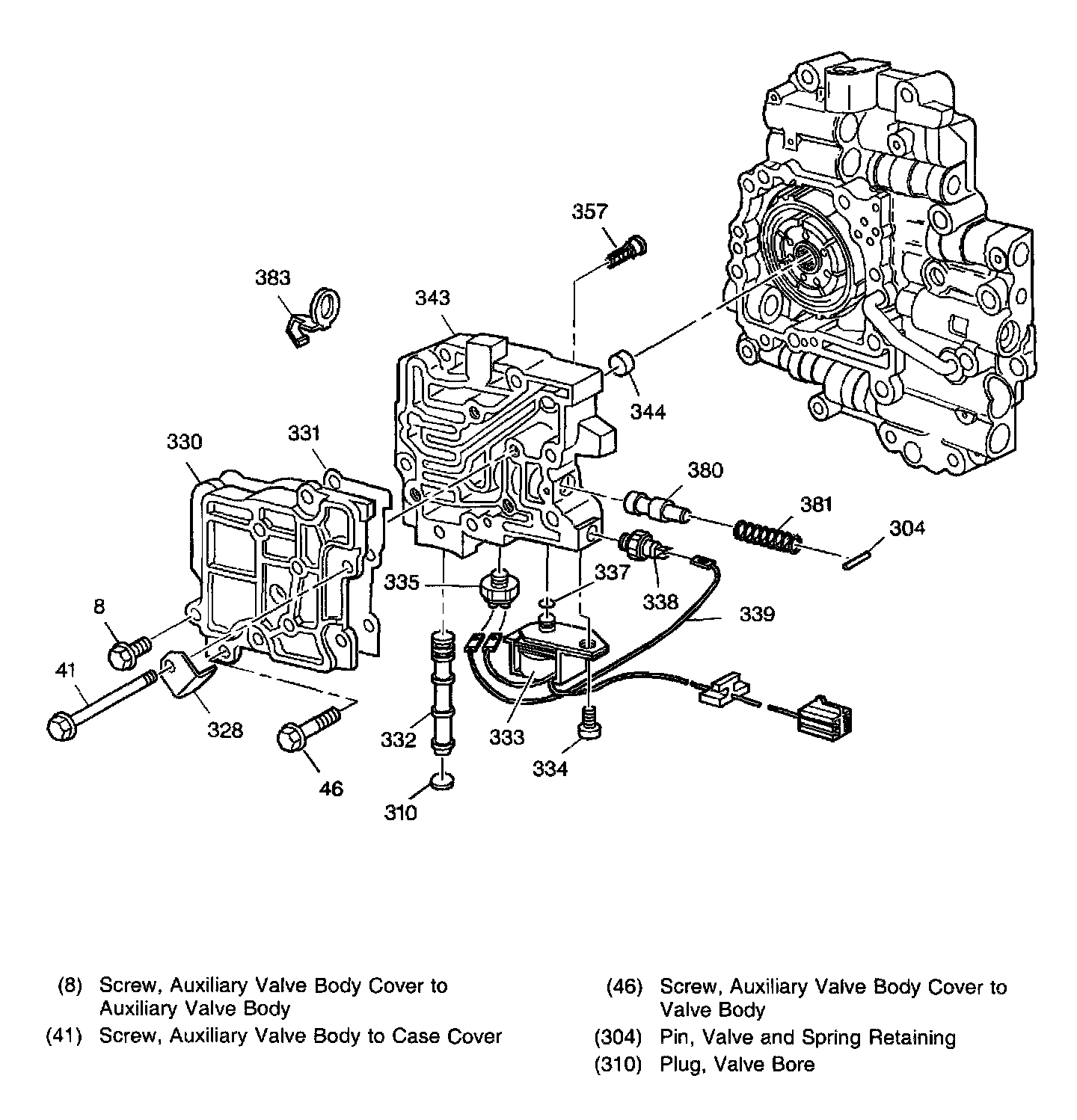 357

383

343

344

330

331

380

381

304

335

337

338

339

8

41

328

46

332

333

334

310

(8) Screw, Auxiliary Valve Body Cover to Auxiliary Valve Body

(41) Screw, Auxiliary Valve Body to Case Cover

(46) Screw, Auxiliary Valve Body Cover to Valve Body

(304) Pin, Valve and Spring Retaining

(310) Plug, Valve Bore