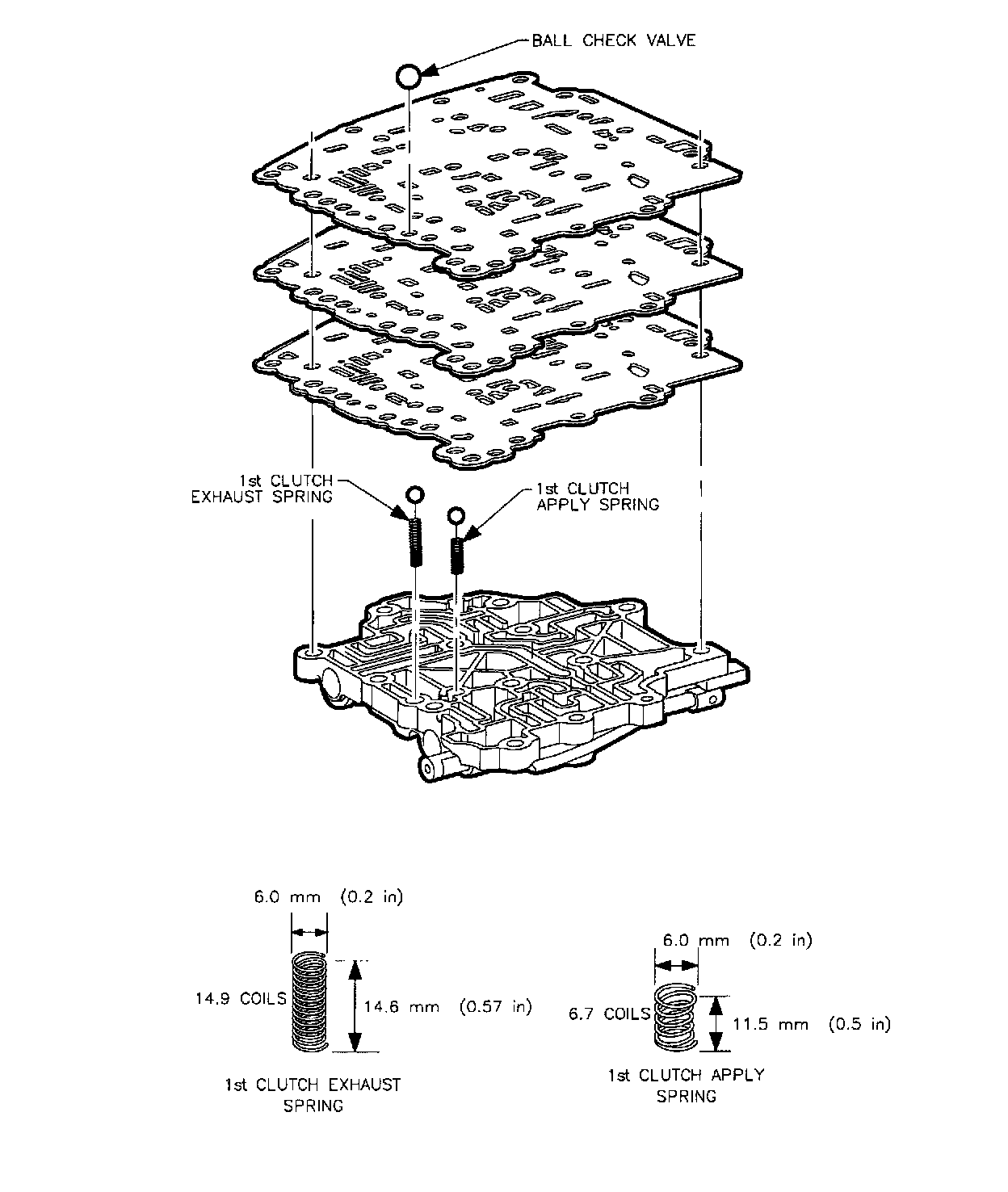 BALL CHECK VALVE

1st CLUTCH EXHAUST SPRING

1st CLUTCH APPLY SPRING

6.0 mm (0.2 in)

14.9 COILS

14.6 mm (0.57 in)

1st CLUTCH EXHAUST SPRING

6.0 mm (0.2 in)

6.7 COILS

11.5 mm (0.5 in)

1st CLUTCH APPLY SPRING