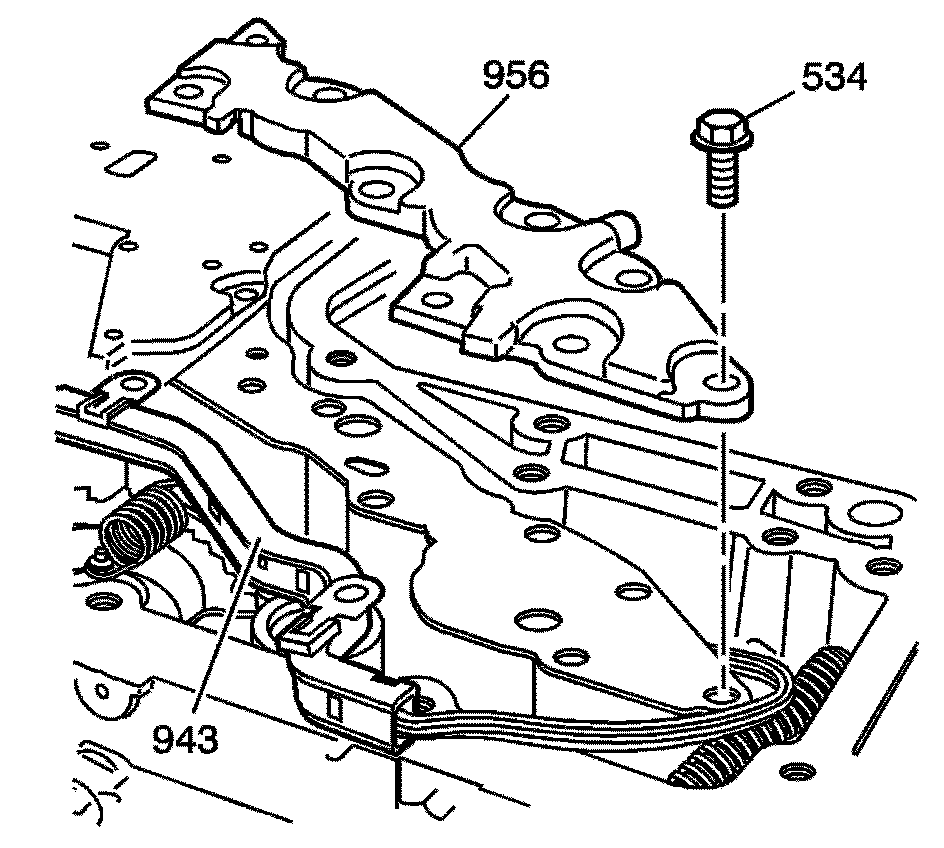 956
534
943