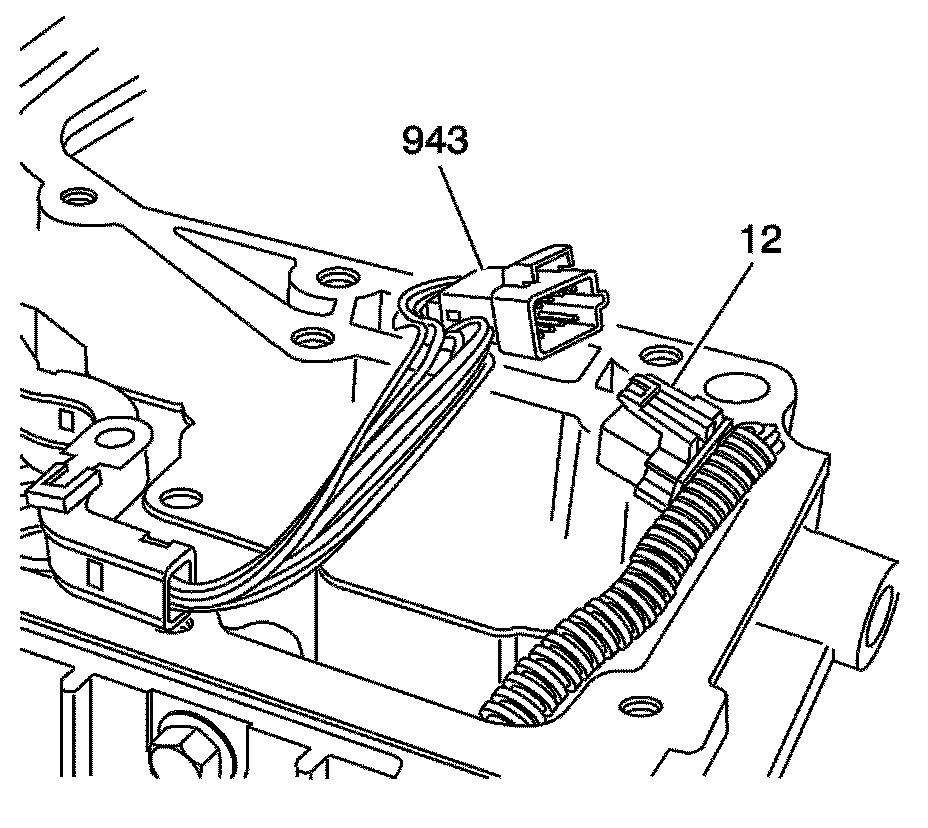 943

12