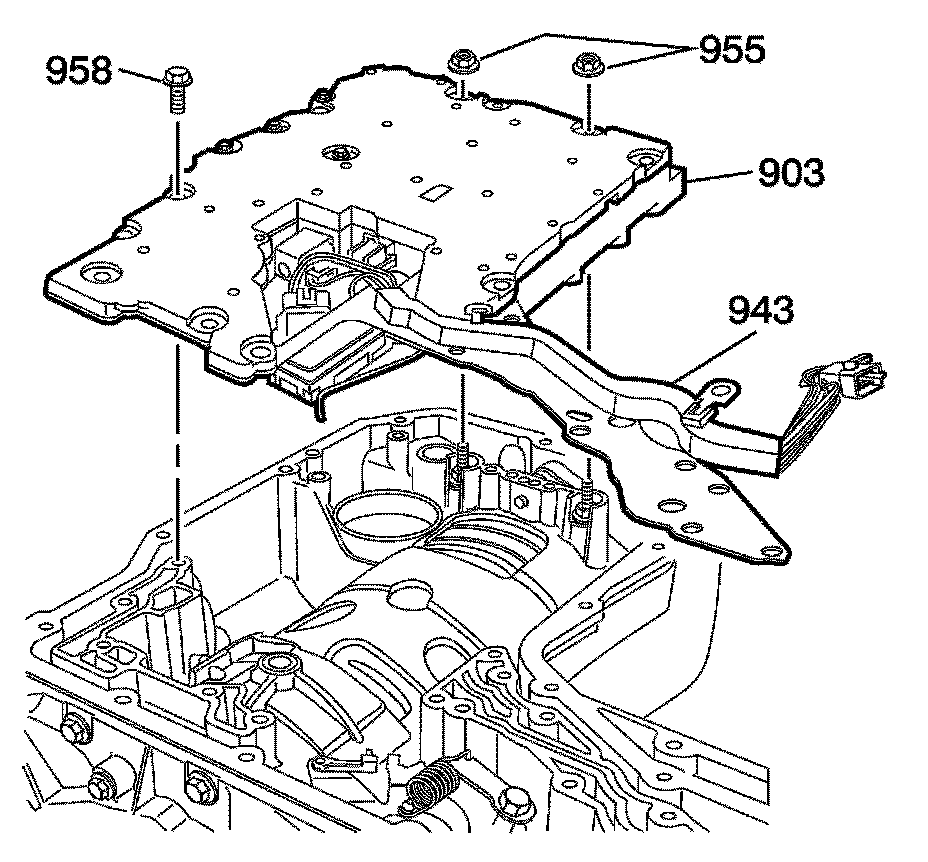 958
955
903
943