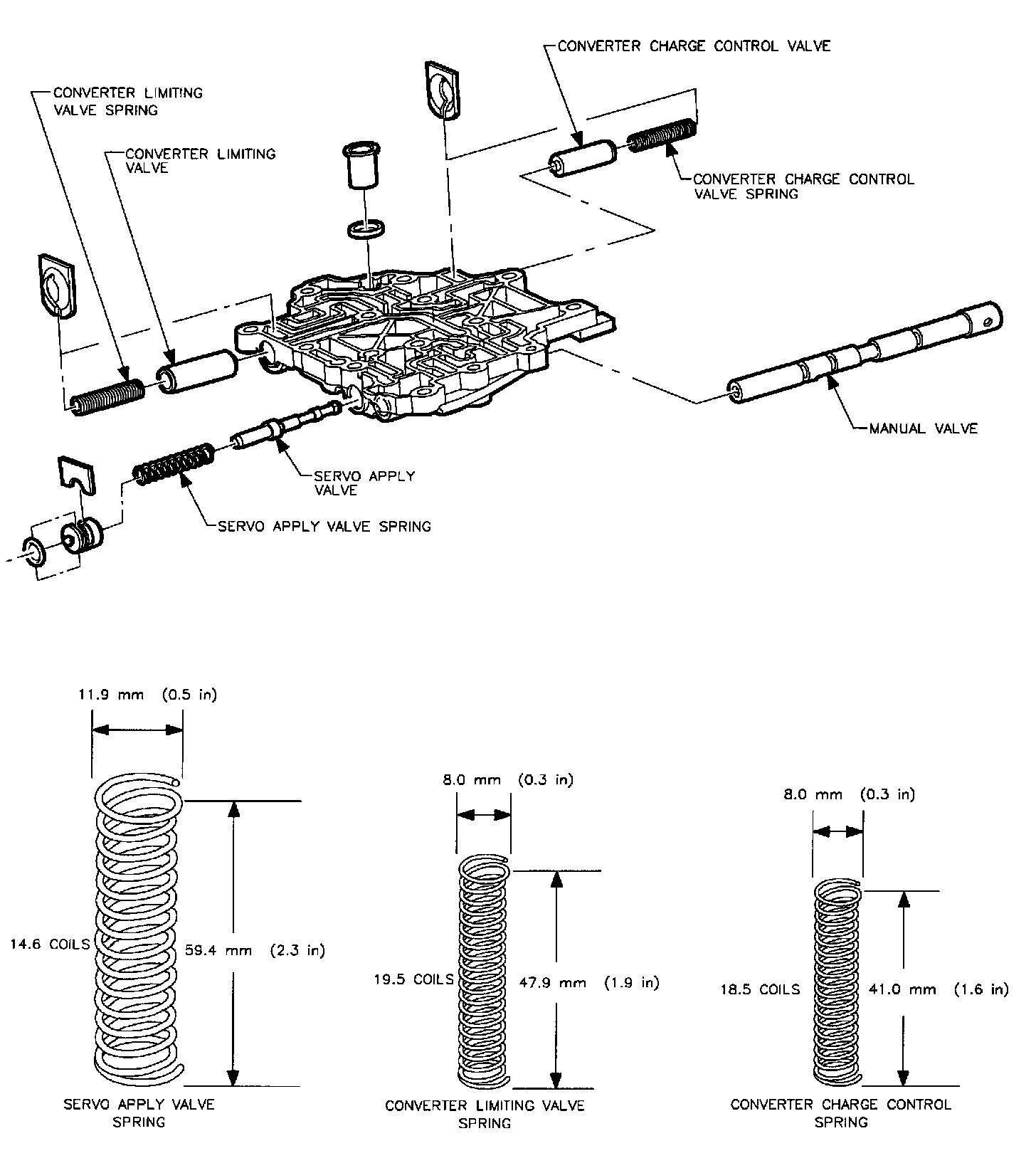 CONVERTER CHARGE CONTROL VALVE

CONVERTER LIMITING VALVE SPRING

CONVERTER LIMITING VALVE

CONVERTER CHARGE CONTROL VALVE SPRING

MANUAL VALVE

SERVO APPLY VALVE

SERVO APPLY VALVE SPRING

11.9 mm (0.5 in)

14.6 COILS

59.4 mm (2.3 in)

SERVO APPLY VALVE SPRING

8.0 mm (0.3 in)

19.5 COILS

47.9 mm (1.9 in)

CONVERTER LIMITING VALVE SPRING

8.0 mm (0.3 in)

18.5 COILS

41.0 mm (1.6 in)

CONVERTER CHARGE CONTROL SPRING