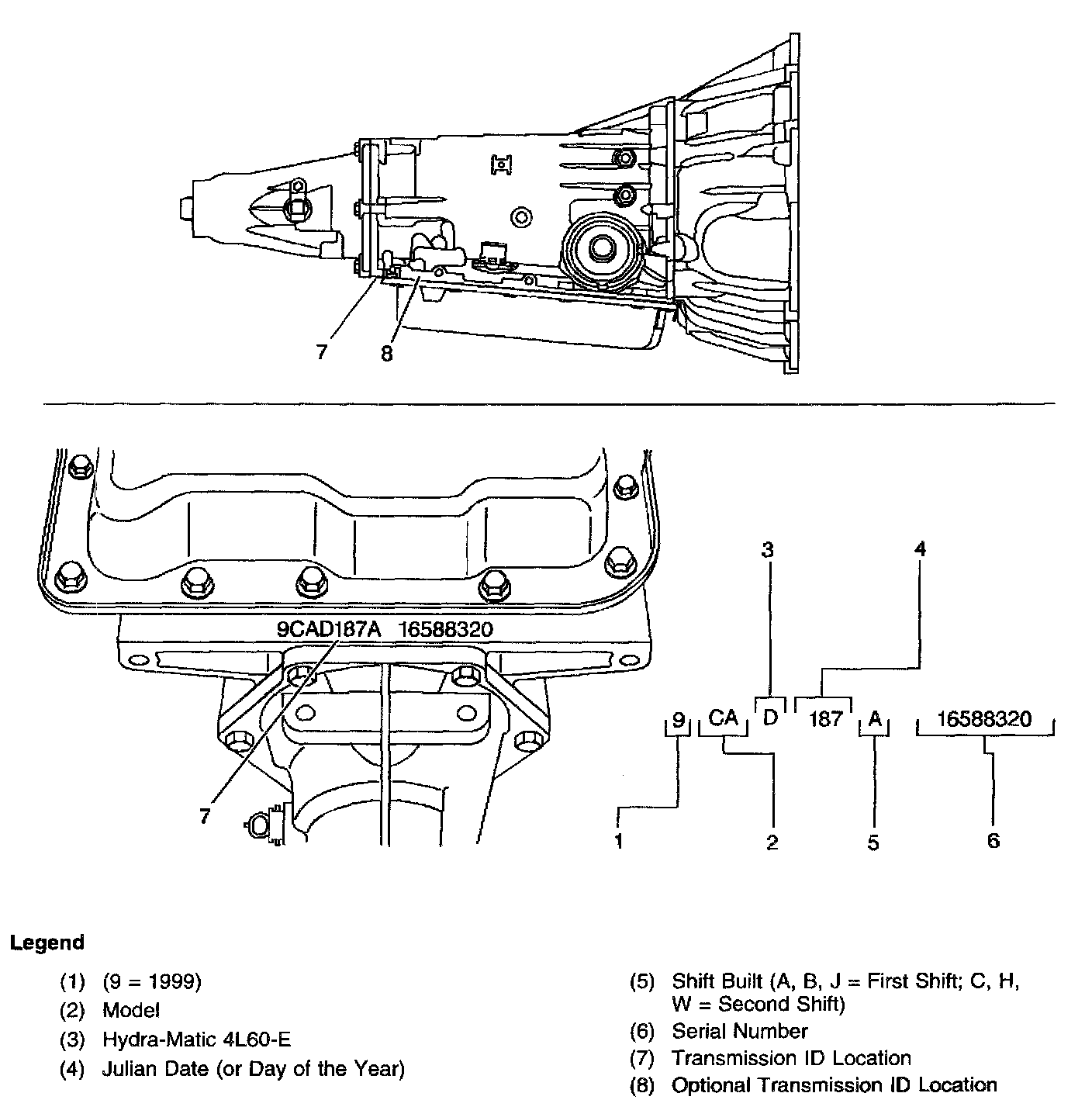 7
8

9CAD187A 16588320

7

3
4
9 CA D 187 A 16588320
1 2 5 6

Legend

(1) (9 = 1999)
(2) Model
(3) Hydra-Matic 4L60-E
(4) Julian Date (or Day of the Year)

(5) Shift Built (A, B, J = First Shift; C, H, W = Second Shift)
(6) Serial Number
(7) Transmission ID Location
(8) Optional Transmission ID Location