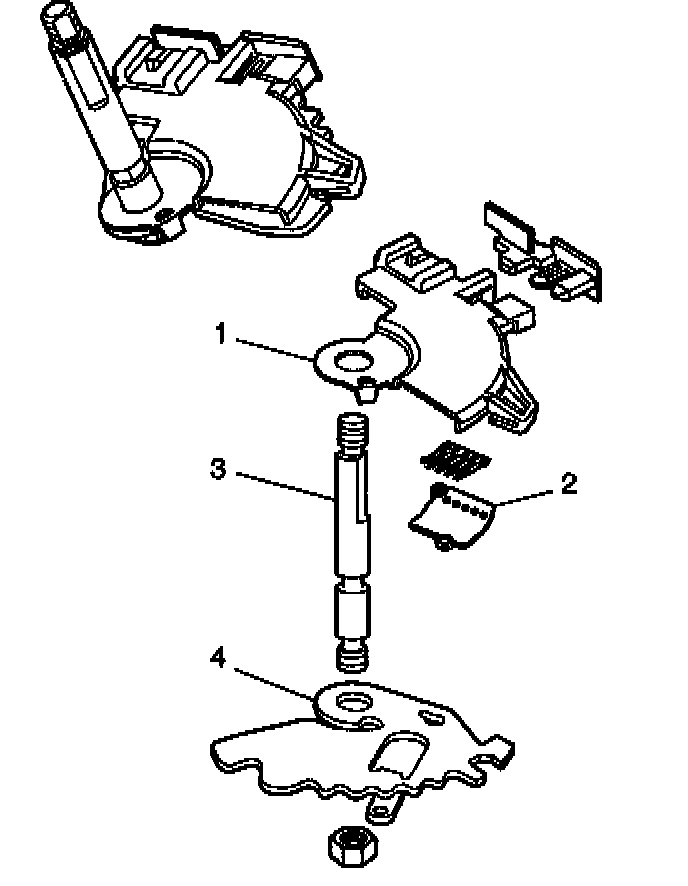 1
3
2
4