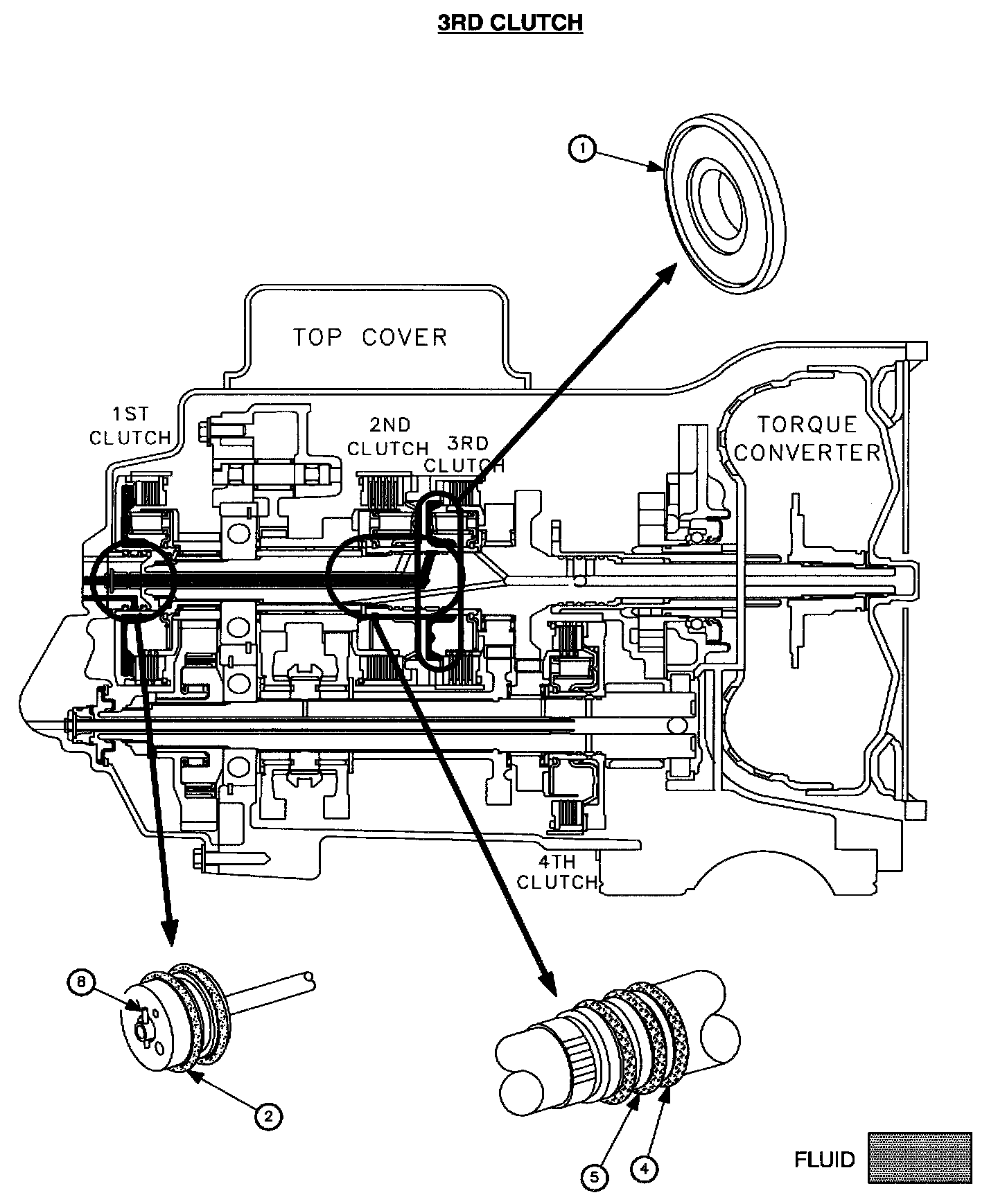 3RD CLUTCH

1

TOP COVER

1ST CLUTCH

2ND CLUTCH

3RD CLUTCH

TORQUE CONVERTER

4TH CLUTCH

8

2

5

4

FLUID