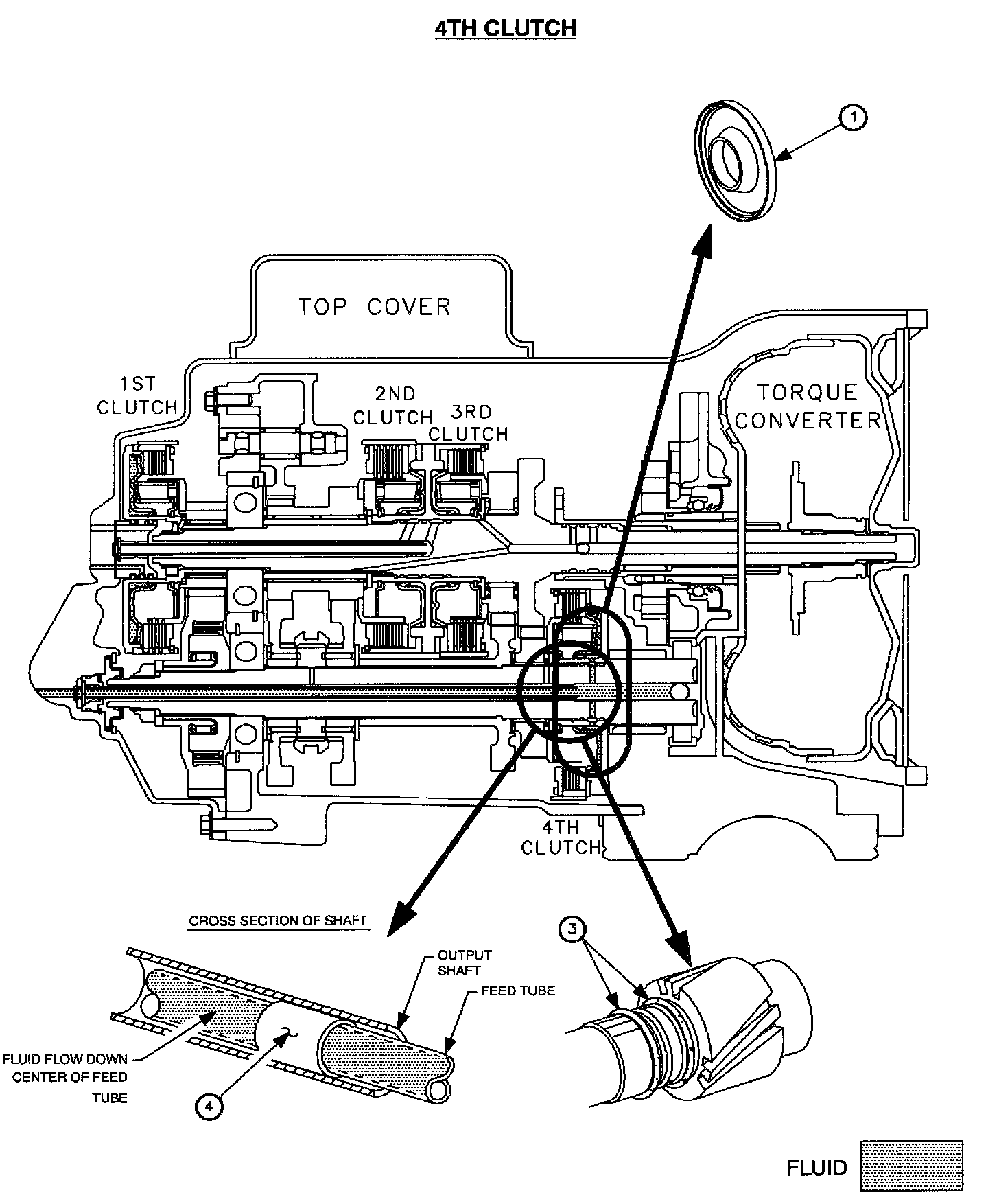 4TH CLUTCH

1

TOP COVER

1ST CLUTCH

2ND CLUTCH

3RD CLUTCH

TORQUE CONVERTER

4TH CLUTCH

CROSS SECTION OF SHAFT

OUTPUT SHAFT

FEED TUBE

FLUID FLOW DOWN CENTER OF FEED TUBE

4

3

FLUID