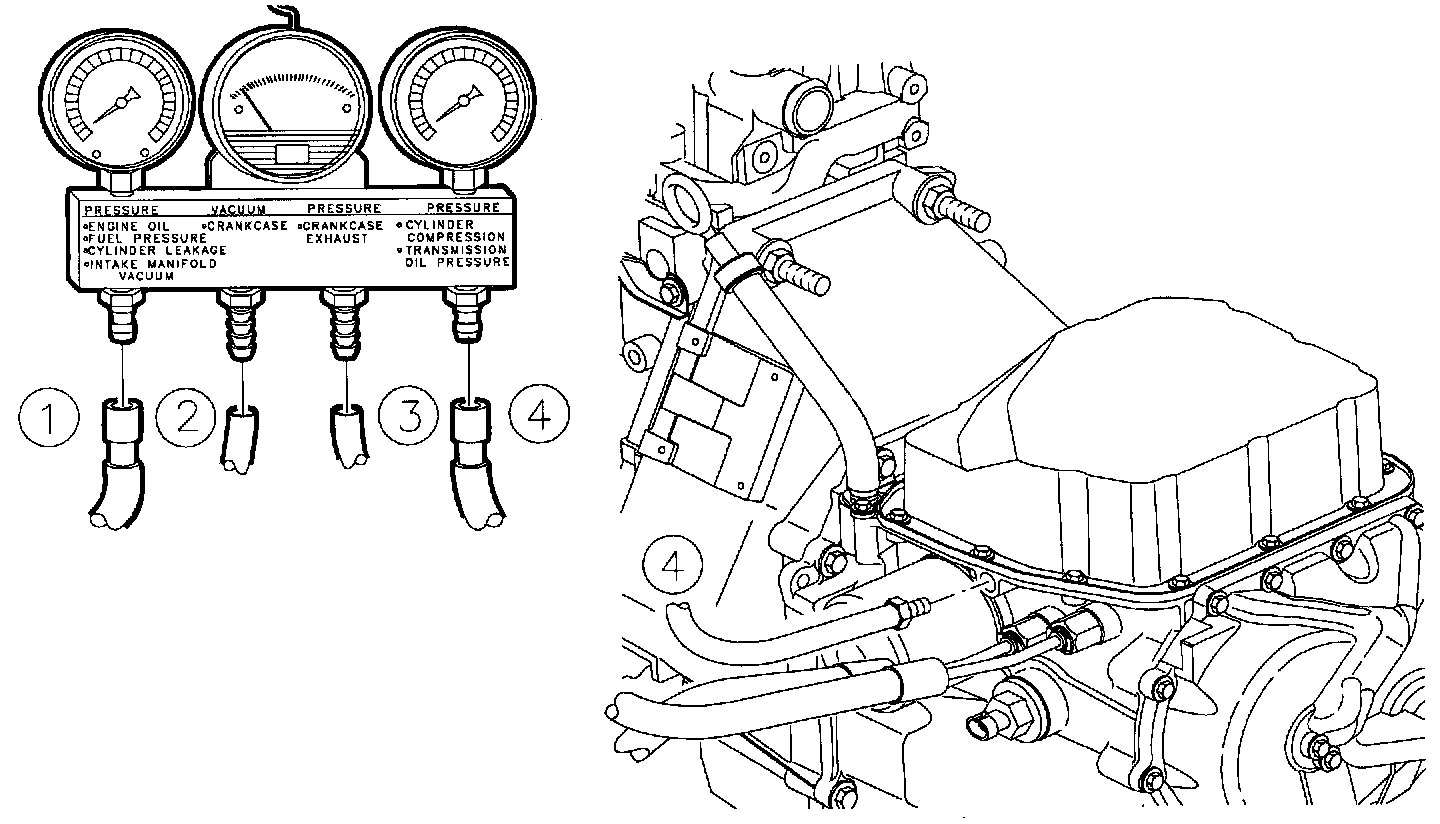 PRESSURE
•ENGINE OIL
•FUEL PRESSURE
•CYLINDER LEAKAGE
•INTAKE MANIFOLD VACUUM

VACUUM
•CRANKCASE

PRESSURE
•CRANKCASE EXHAUST

PRESSURE
•CYLINDER COMPRESSION
•TRANSMISSION OIL PRESSURE

1
2
3
4

4