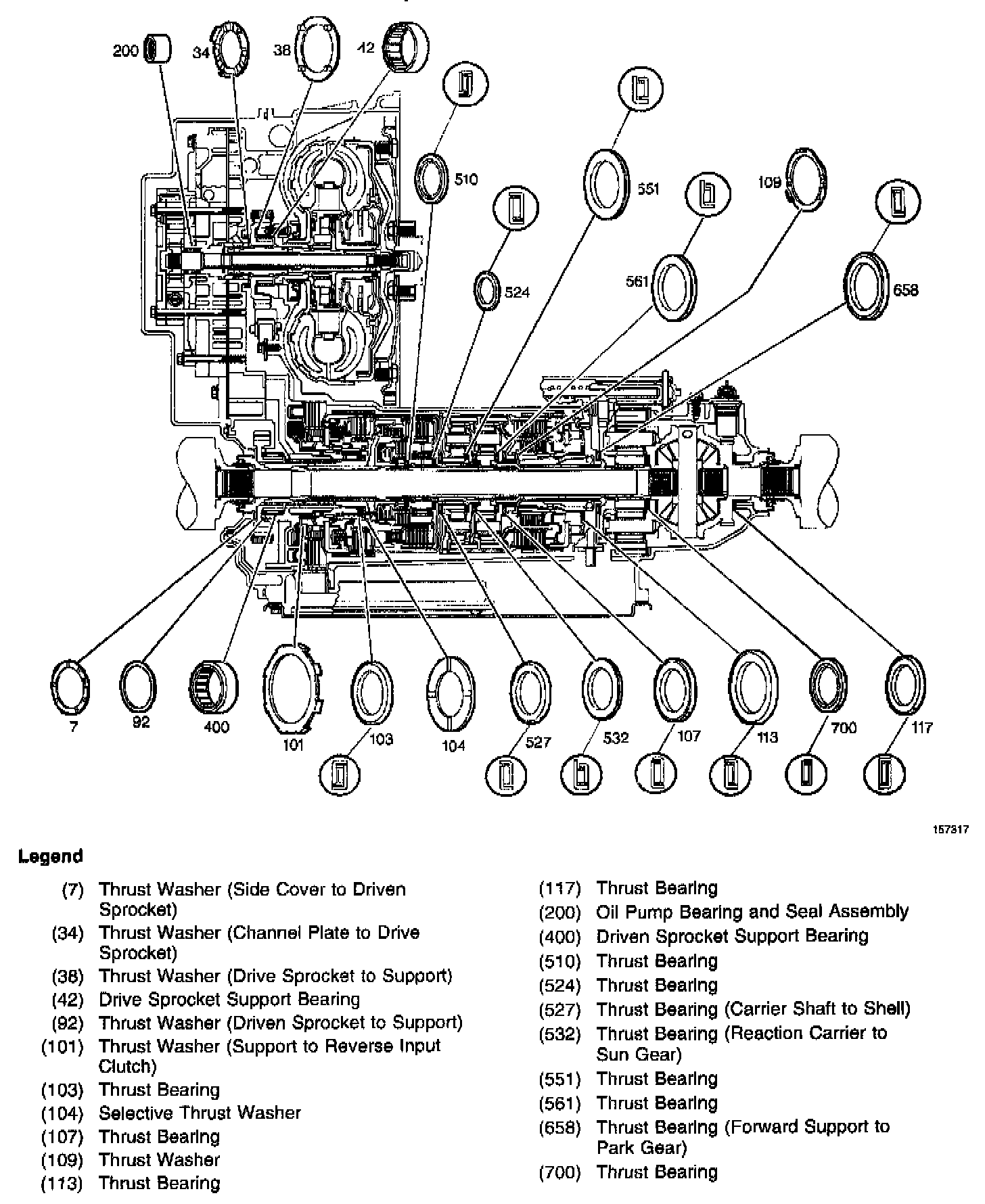 200 34 38 42 510 551 109 524 561 658

7 92 400 101 103 104 527 532 107 113 700 117

157317

Legend

(7) Thrust Washer (Side Cover to Driven Sprocket)
(34) Thrust Washer (Channel Plate to Drive Sprocket)
(38) Thrust Washer (Drive Sprocket to Support)
(42) Drive Sprocket Support Bearing
(92) Thrust Washer (Driven Sprocket to Support)
(101) Thrust Washer (Support to Reverse Input Clutch)
(103) Thrust Bearing
(104) Selective Thrust Washer
(107) Thrust Bearing
(109) Thrust Washer
(113) Thrust Bearing

(117) Thrust Bearing
(200) Oil Pump Bearing and Seal Assembly
(400) Driven Sprocket Support Bearing
(510) Thrust Bearing
(524) Thrust Bearing
(527) Thrust Bearing (Carrier Shaft to Shell)
(532) Thrust Bearing (Reaction Carrier to Sun Gear)
(551) Thrust Bearing
(561) Thrust Bearing
(658) Thrust Bearing (Forward Support to Park Gear)
(700) Thrust Bearing