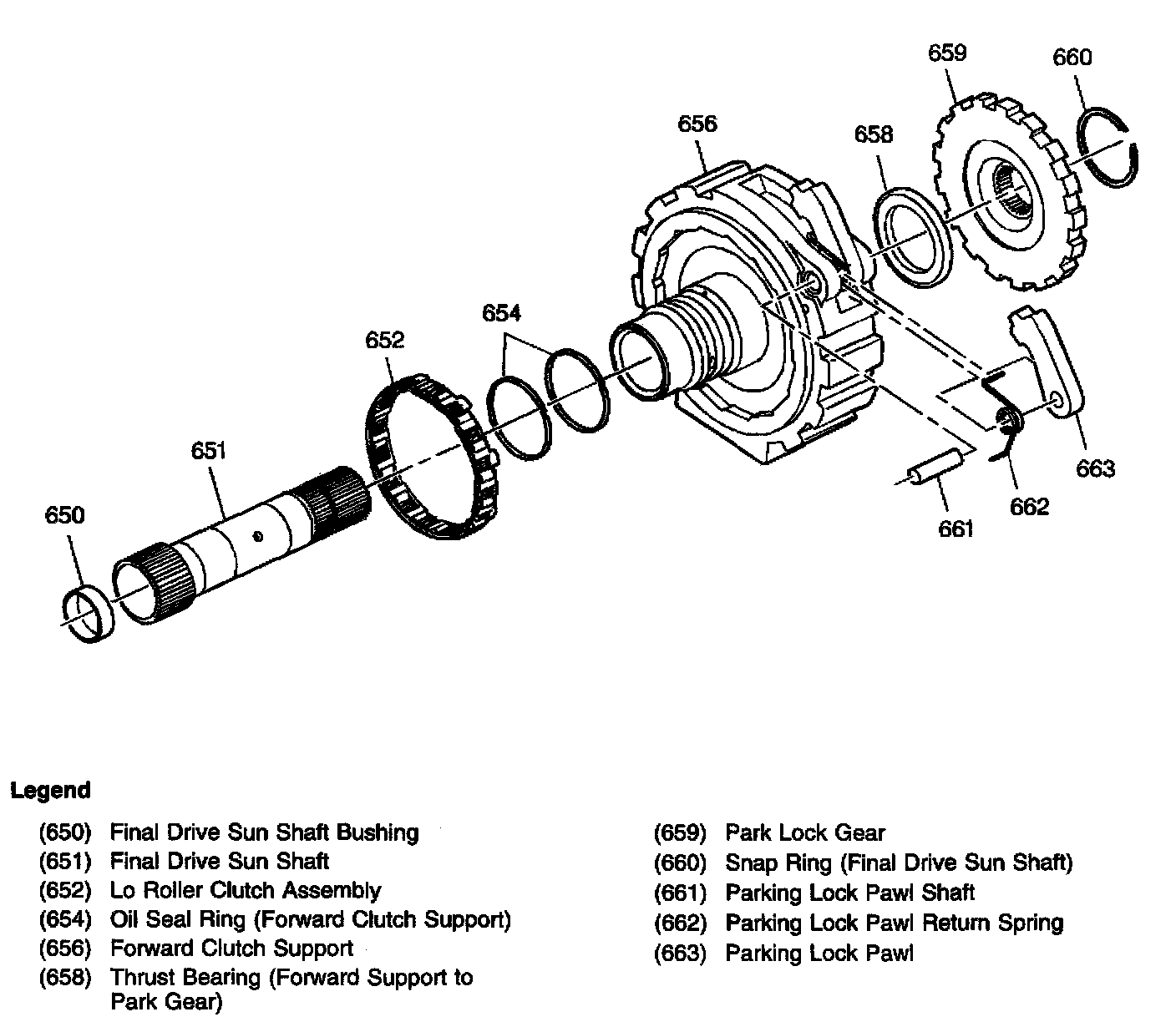 659
660
656
658
654
652
651
650
663
662
661

Legend

(650) Final Drive Sun Shaft Bushing
(651) Final Drive Sun Shaft
(652) Lo Roller Clutch Assembly
(654) Oil Seal Ring (Forward Clutch Support)
(656) Forward Clutch Support
(658) Thrust Bearing (Forward Support to Park Gear)

(659) Park Lock Gear
(660) Snap Ring (Final Drive Sun Shaft)
(661) Parking Lock Pawl Shaft
(662) Parking Lock Pawl Return Spring
(663) Parking Lock Pawl