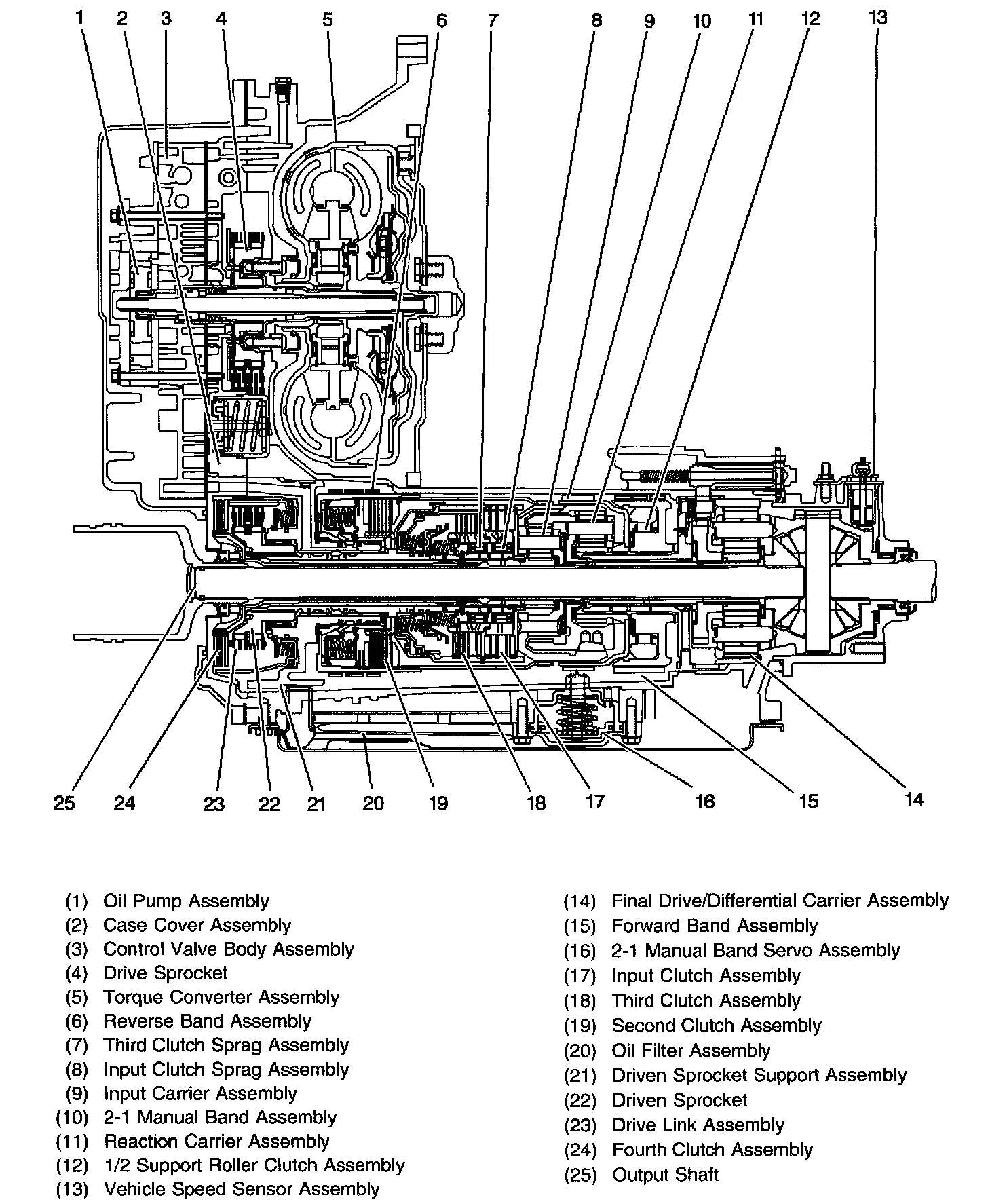 1 2 3 4 5 6 7 8 9 10 11 12 13

25 24 23 22 21 20 19 18 17 16 15 14

(1) Oil Pump Assembly
(2) Case Cover Assembly
(3) Control Valve Body Assembly
(4) Drive Sprocket
(5) Torque Converter Assembly
(6) Reverse Band Assembly
(7) Third Clutch Sprag Assembly
(8) Input Clutch Sprag Assembly
(9) Input Carrier Assembly
(10) 2-1 Manual Band Assembly
(11) Reaction Carrier Assembly
(12) 1/2 Support Roller Clutch Assembly
(13) Vehicle Speed Sensor Assembly

(14) Final Drive/Differential Carrier Assembly
(15) Forward Band Assembly
(16) 2-1 Manual Band Servo Assembly
(17) Input Clutch Assembly
(18) Third Clutch Assembly
(19) Second Clutch Assembly
(20) Oil Filter Assembly
(21) Driven Sprocket Support Assembly
(22) Driven Sprocket
(23) Drive Link Assembly
(24) Fourth Clutch Assembly
(25) Output Shaft