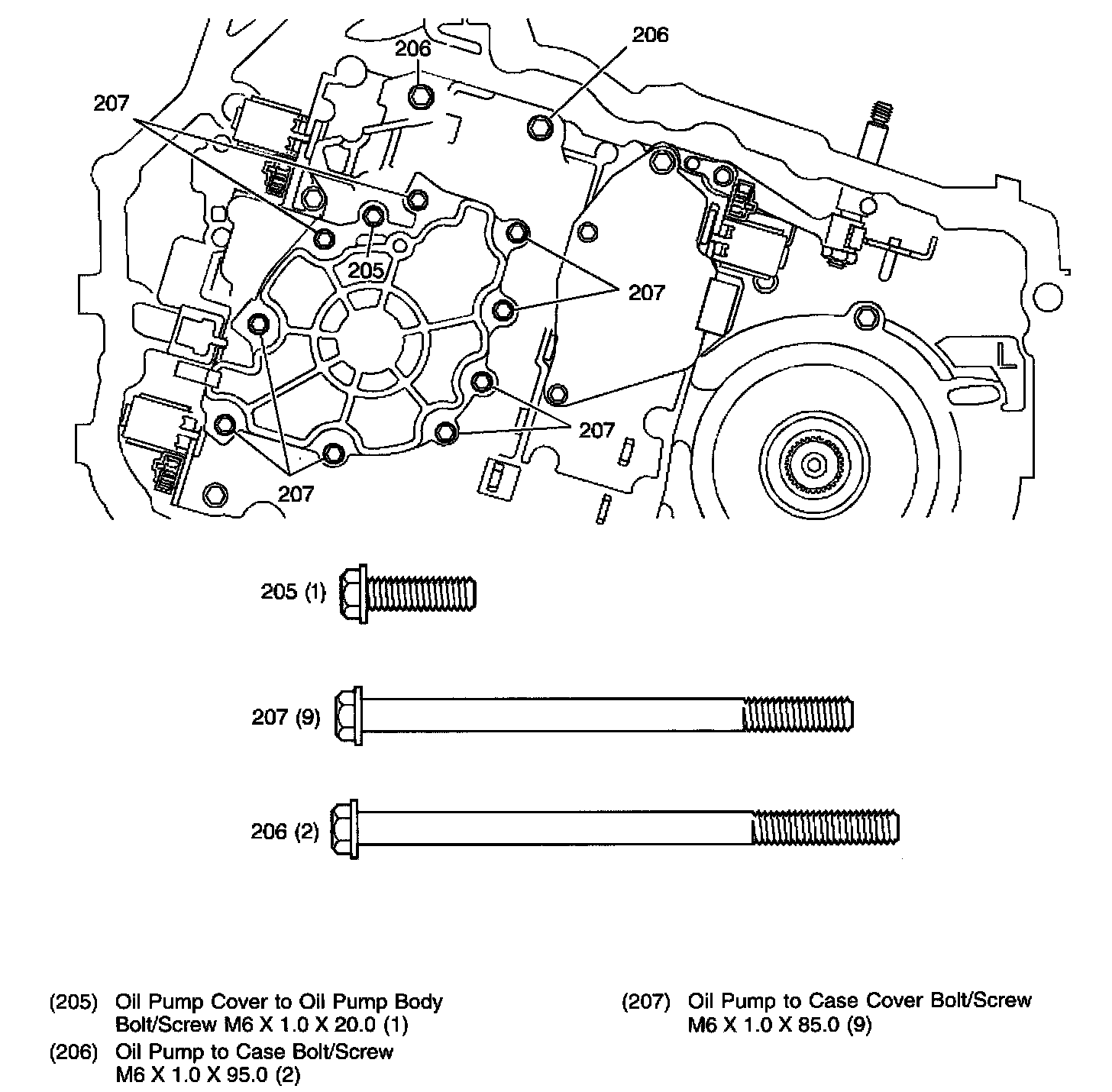 206
206
207
205
207
207
207

205 (1)

207 (9)

206 (2)

(205) Oil Pump Cover to Oil Pump Body Bolt/Screw M6 X 1.0 X 20.0 (1)

(206) Oil Pump to Case Bolt/Screw M6 X 1.0 X 95.0 (2)

(207) Oil Pump to Case Cover Bolt/Screw M6 X 1.0 X 85.0 (9)