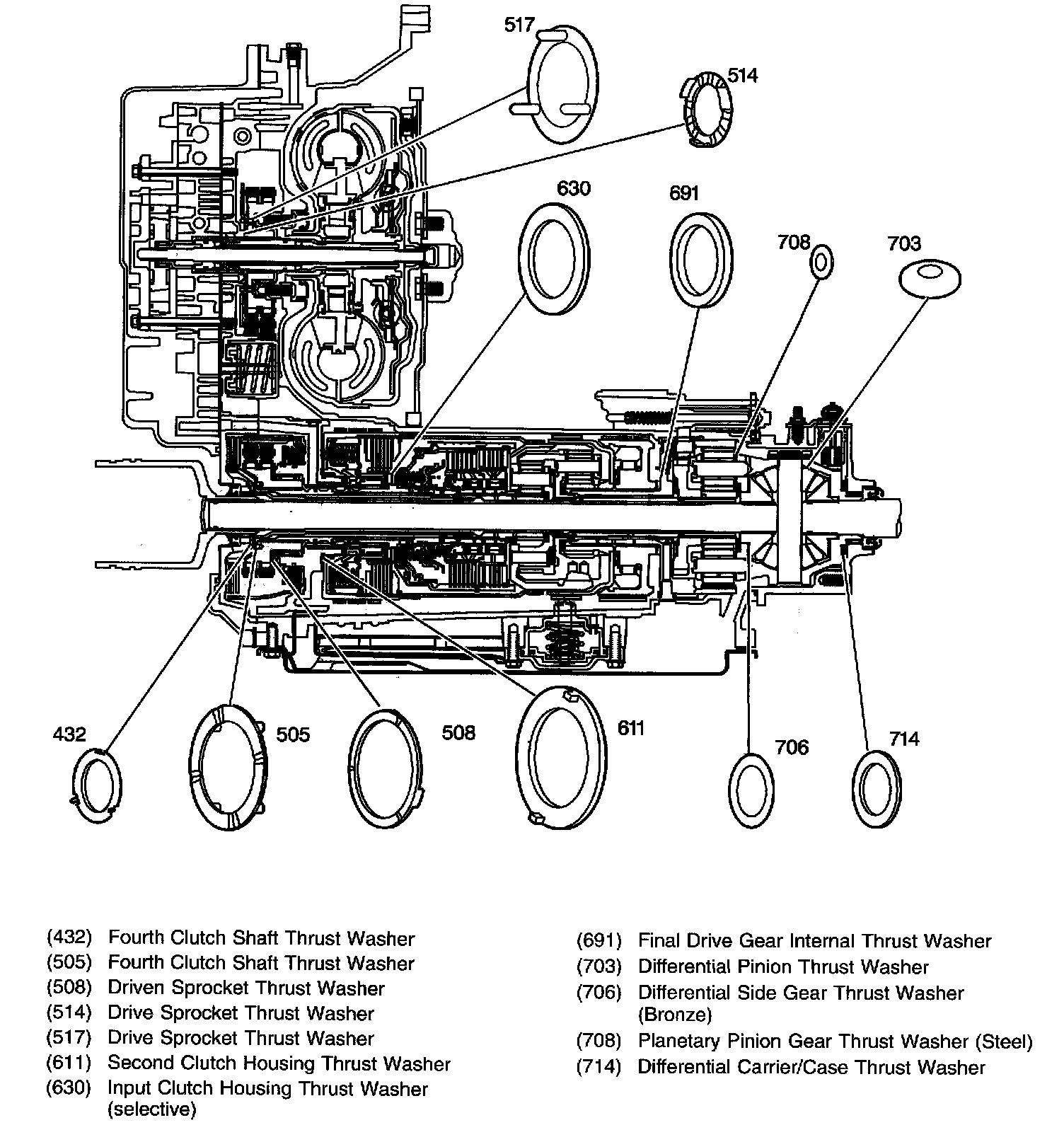 517

514

630

691

708

703

432

505

508

611

706

714

(432) Fourth Clutch Shaft Thrust Washer
(505) Fourth Clutch Shaft Thrust Washer
(508) Driven Sprocket Thrust Washer
(514) Drive Sprocket Thrust Washer
(517) Drive Sprocket Thrust Washer
(611) Second Clutch Housing Thrust Washer
(630) Input Clutch Housing Thrust Washer (selective)

(691) Final Drive Gear Internal Thrust Washer
(703) Differential Pinion Thrust Washer
(706) Differential Side Gear Thrust Washer (Bronze)
(708) Planetary Pinion Gear Thrust Washer (Steel)
(714) Differential Carrier/Case Thrust Washer