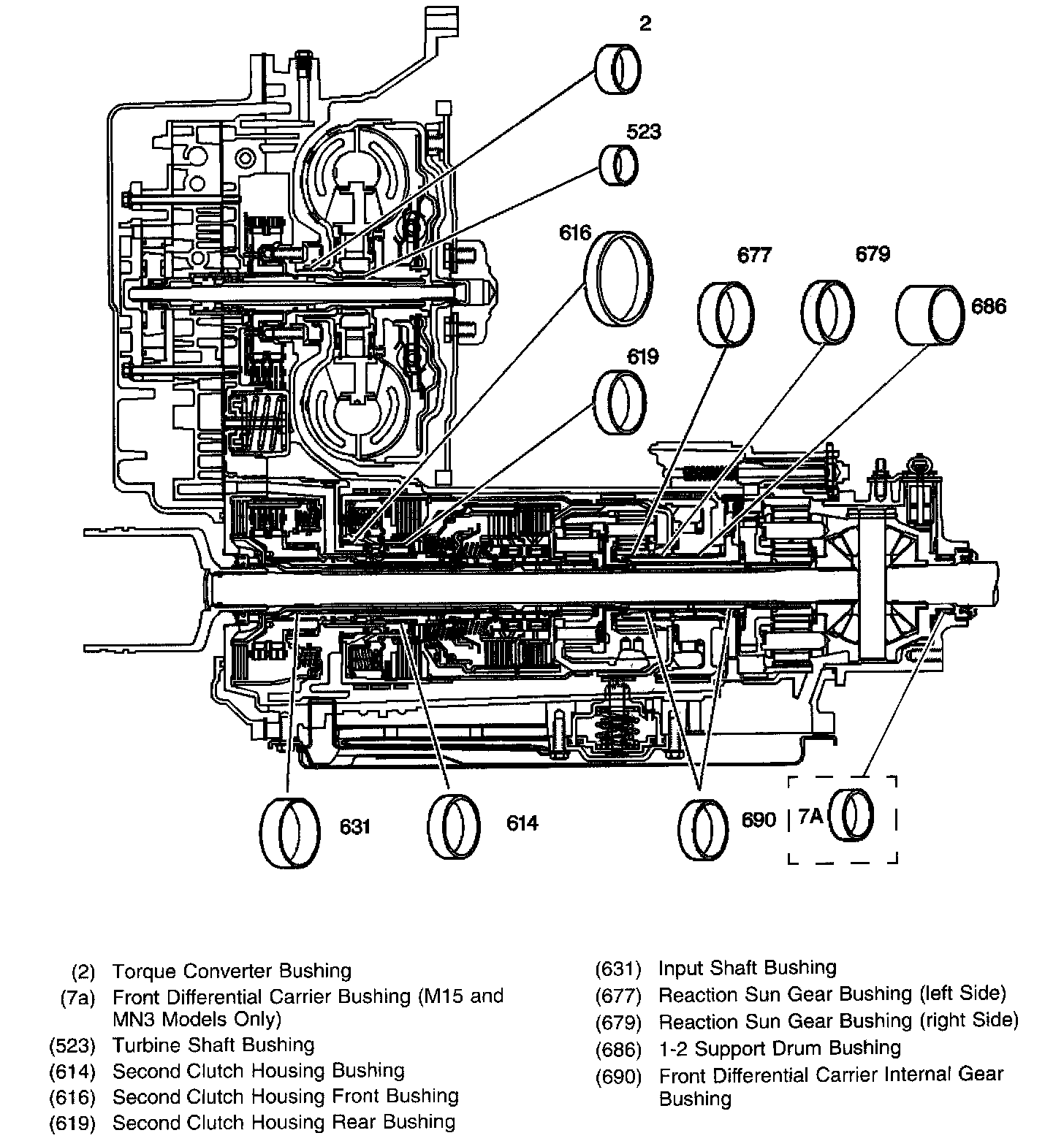 2

523

616

677

679

686

619

631

614

690

7A

(2) Torque Converter Bushing
(7a) Front Differential Carrier Bushing (M15 and MN3 Models Only)
(523) Turbine Shaft Bushing
(614) Second Clutch Housing Bushing
(616) Second Clutch Housing Front Bushing
(619) Second Clutch Housing Rear Bushing

(631) Input Shaft Bushing
(677) Reaction Sun Gear Bushing (left Side)
(679) Reaction Sun Gear Bushing (right Side)
(686) 1-2 Support Drum Bushing
(690) Front Differential Carrier Internal Gear Bushing