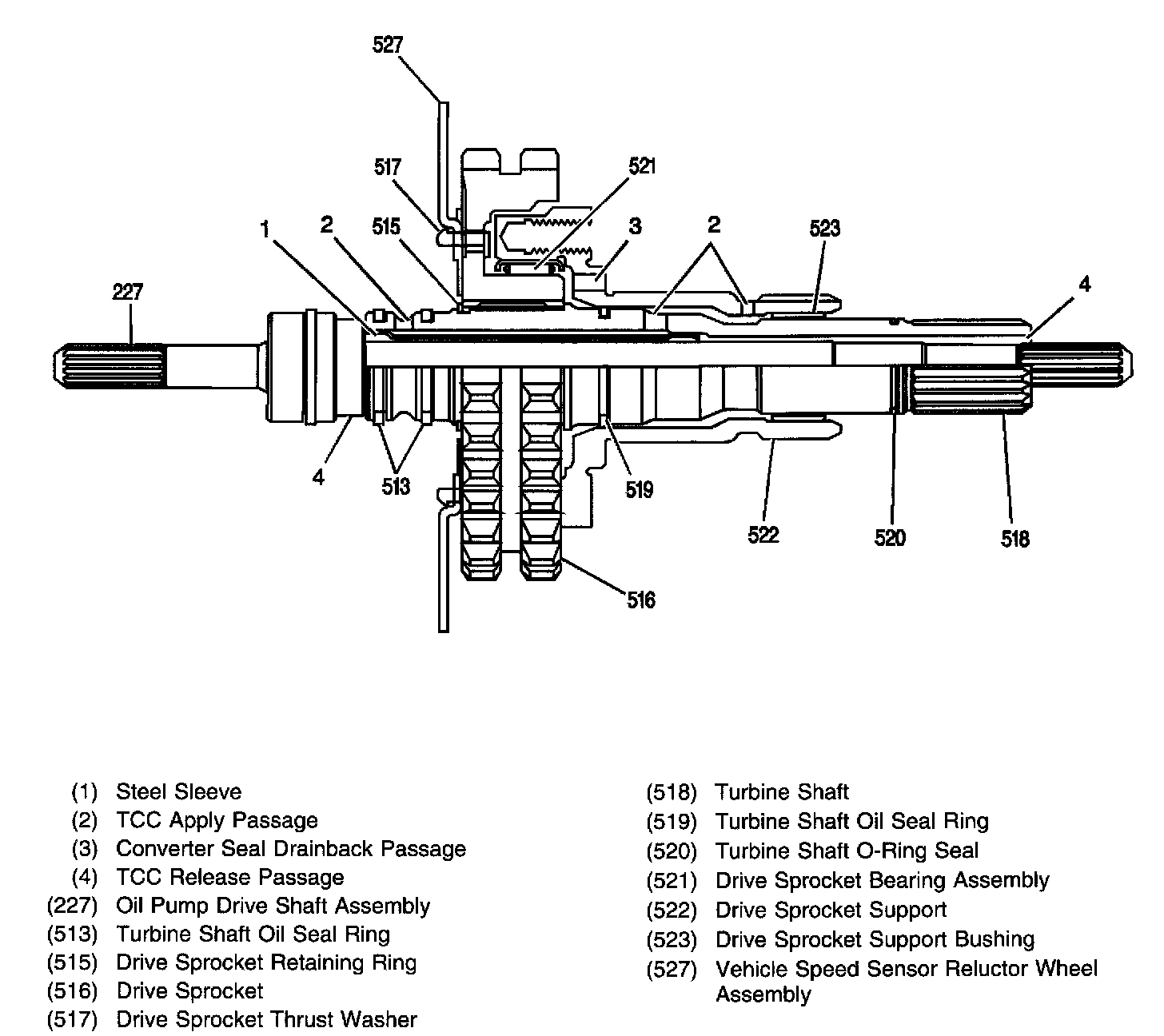 527

517

521

1

2

515

3

2

523

227

4

4

513

519

522

520

518

516

(1) Steel Sleeve
(2) TCC Apply Passage
(3) Converter Seal Drainback Passage
(4) TCC Release Passage
(227) Oil Pump Drive Shaft Assembly
(513) Turbine Shaft Oil Seal Ring
(515) Drive Sprocket Retaining Ring
(516) Drive Sprocket
(517) Drive Sprocket Thrust Washer

(518) Turbine Shaft
(519) Turbine Shaft Oil Seal Ring
(520) Turbine Shaft O-Ring Seal
(521) Drive Sprocket Bearing Assembly
(522) Drive Sprocket Support
(523) Drive Sprocket Support Bushing
(527) Vehicle Speed Sensor Reluctor Wheel Assembly