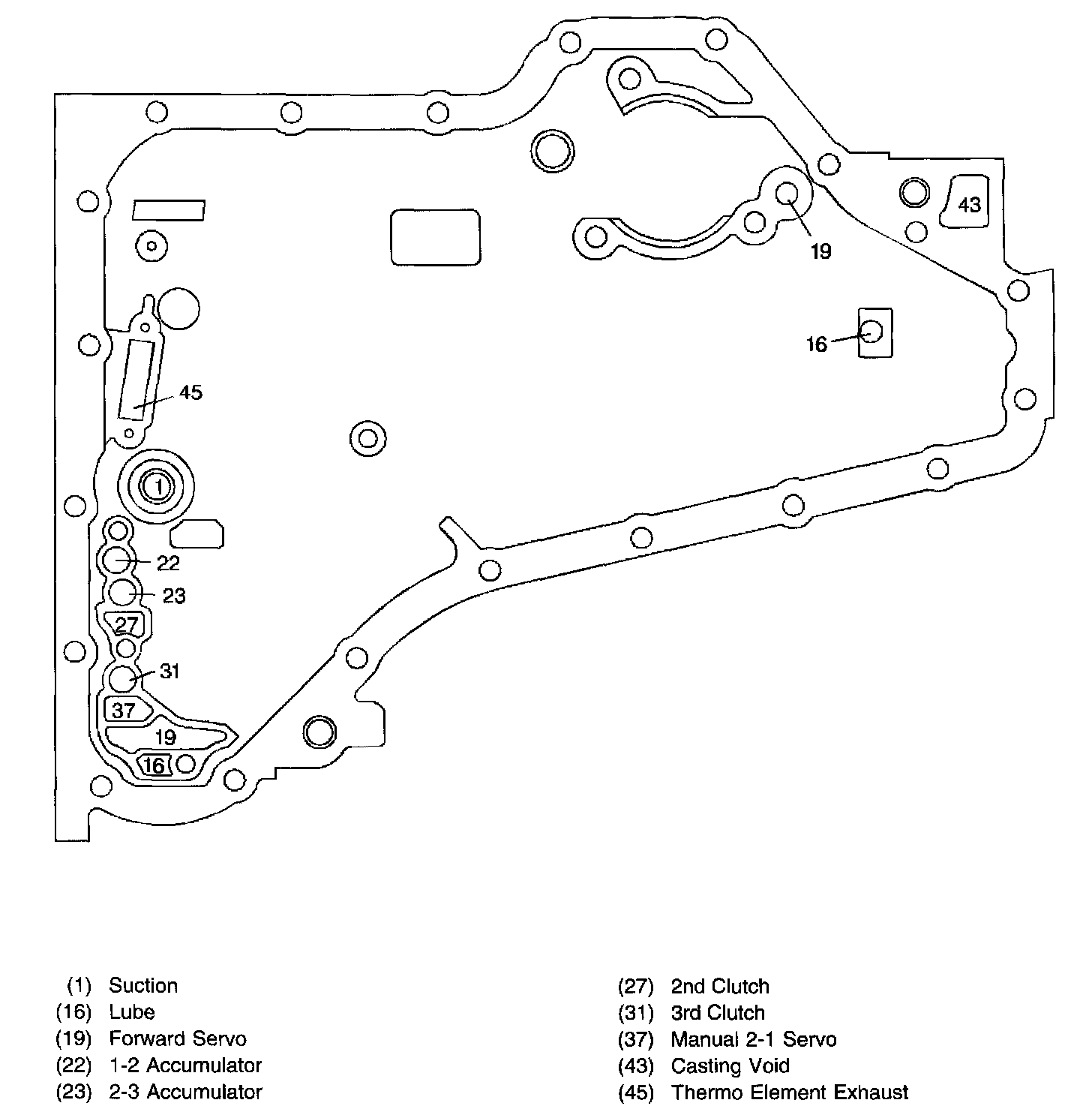 43

19

16

45

1

22

23

27

31

37

19

16

(1) Suction
(16) Lube
(19) Forward Servo
(22) 1-2 Accumulator
(23) 2-3 Accumulator

(27) 2nd Clutch
(31) 3rd Clutch
(37) Manual 2-1 Servo
(43) Casting Void
(45) Thermo Element Exhaust