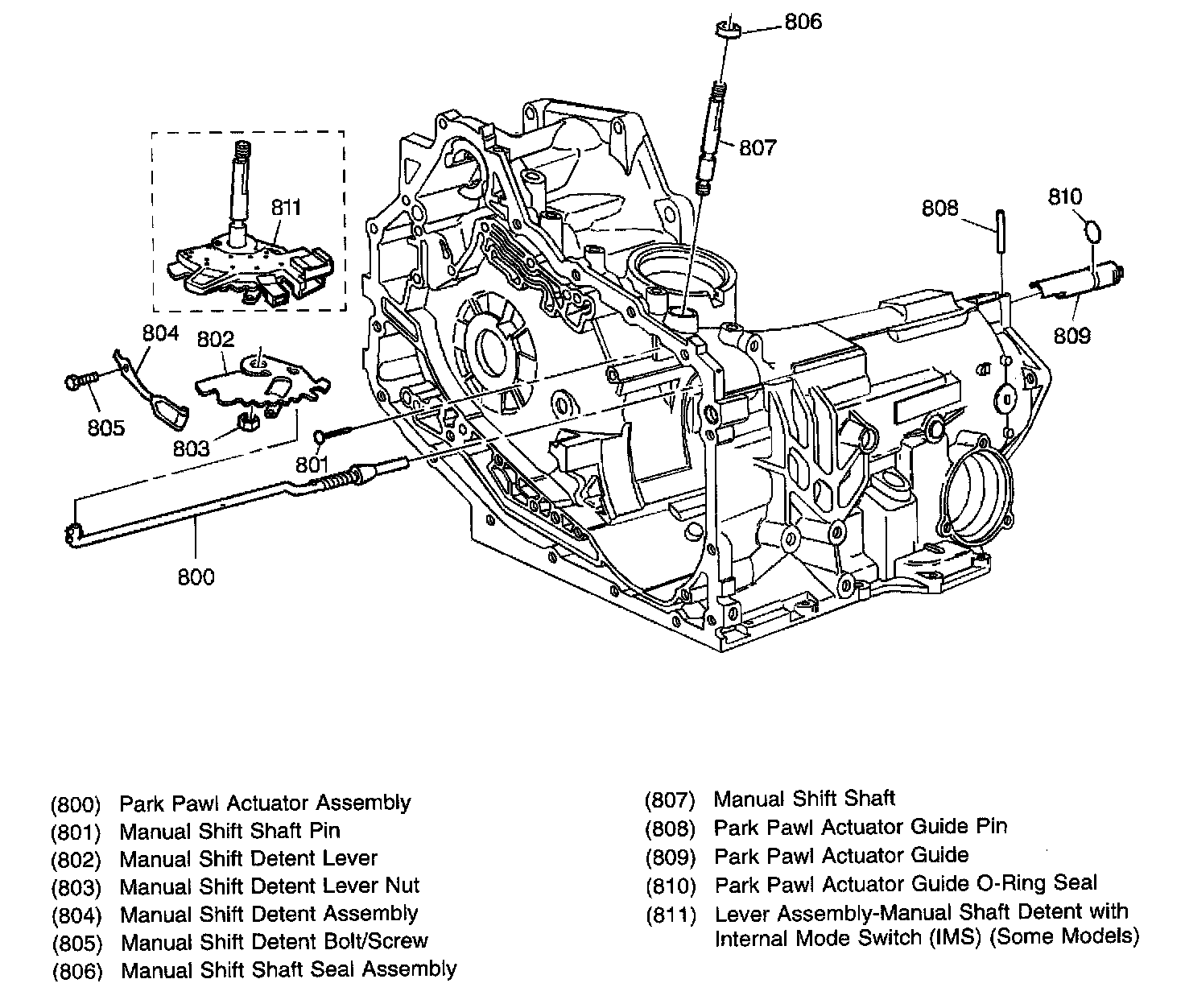 806
807
811
808
810
809
804
802
805
803
801
800

(800) Park Pawl Actuator Assembly
(801) Manual Shift Shaft Pin
(802) Manual Shift Detent Lever
(803) Manual Shift Detent Lever Nut
(804) Manual Shift Detent Assembly
(805) Manual Shift Detent Bolt/Screw
(806) Manual Shift Shaft Seal Assembly

(807) Manual Shift Shaft
(808) Park Pawl Actuator Guide Pin
(809) Park Pawl Actuator Guide
(810) Park Pawl Actuator Guide O-Ring Seal
(811) Lever Assembly-Manual Shaft Detent with Internal Mode Switch (IMS) (Some Models)