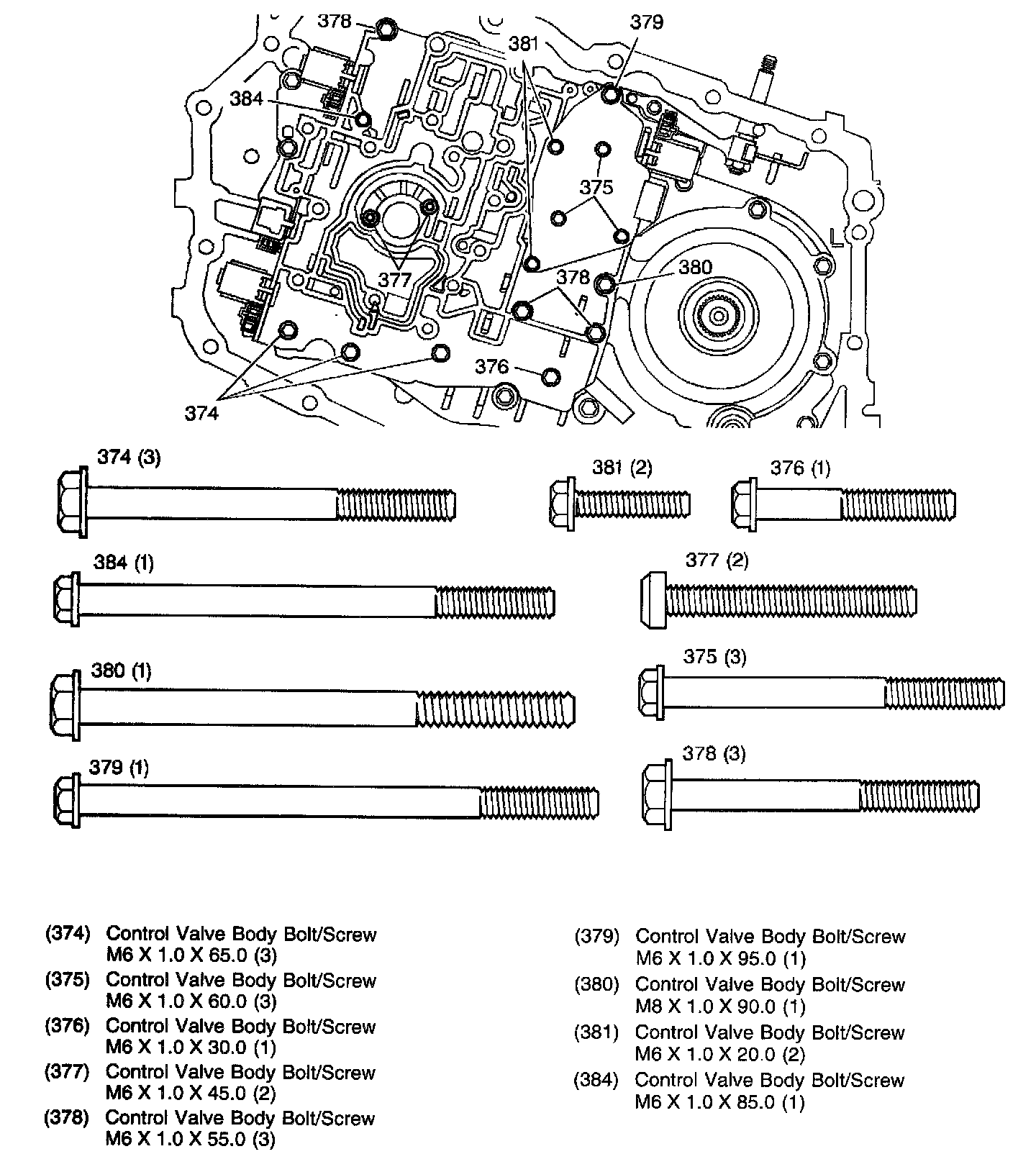 378
381
379
384
375
377
378
380
376
374

374 (3)
381 (2)
376 (1)
384 (1)
377 (2)
380 (1)
375 (3)
379 (1)
378 (3)

(374) Control Valve Body Bolt/Screw M6 X 1.0 X 65.0 (3)
(375) Control Valve Body Bolt/Screw M6 X 1.0 X 60.0 (3)
(376) Control Valve Body Bolt/Screw M6 X 1.0 X 30.0 (1)
(377) Control Valve Body Bolt/Screw M6 X 1.0 X 45.0 (2)
(378) Control Valve Body Bolt/Screw M6 X 1.0 X 55.0 (3)

(379) Control Valve Body Bolt/Screw M6 X 1.0 X 95.0 (1)
(380) Control Valve Body Bolt/Screw M8 X 1.0 X 90.0 (1)
(381) Control Valve Body Bolt/Screw M6 X 1.0 X 20.0 (2)
(384) Control Valve Body Bolt/Screw M6 X 1.0 X 85.0 (1)