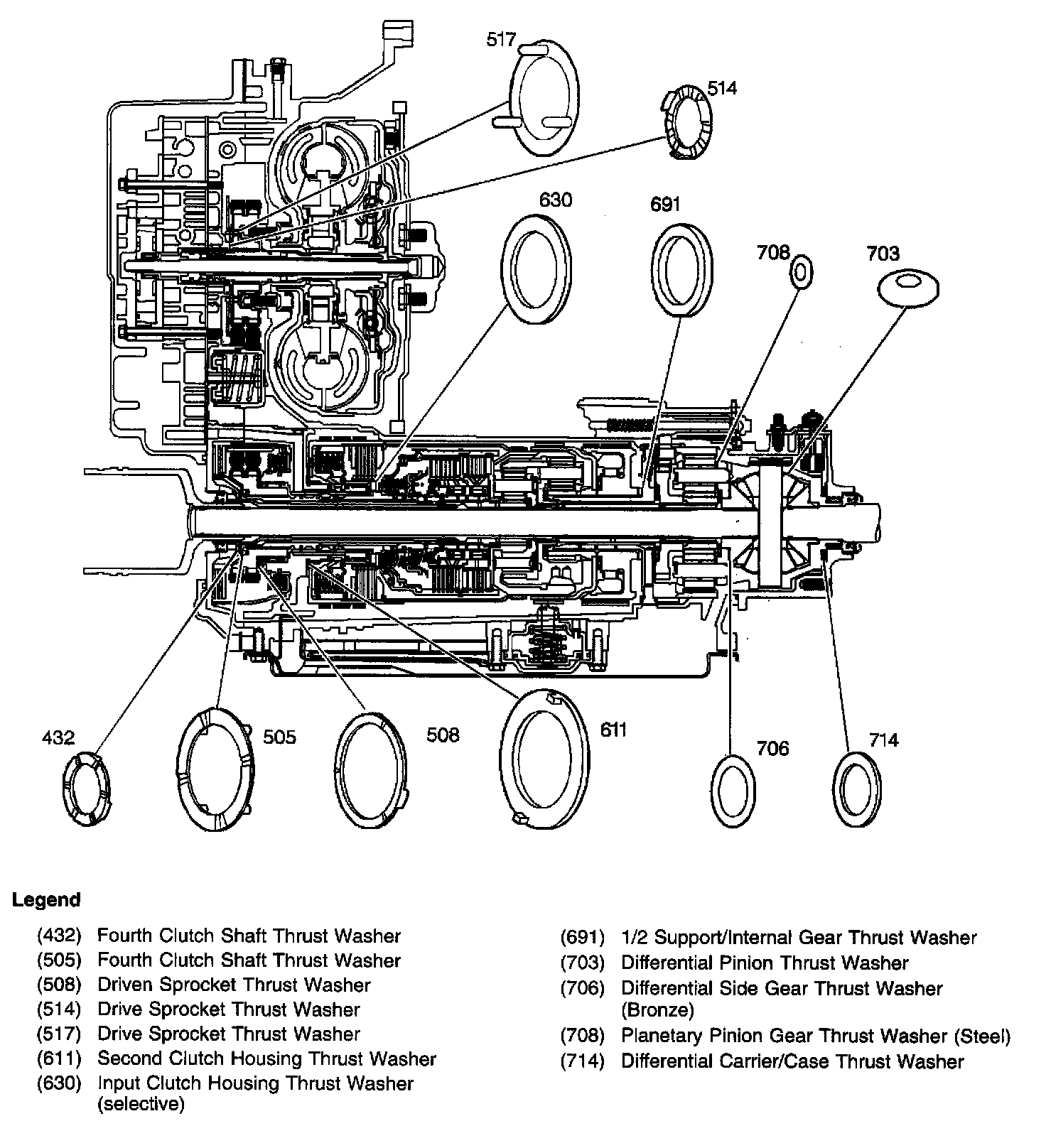 517
514
630
691
708
703
432
505
508
611
706
714

Legend

(432) Fourth Clutch Shaft Thrust Washer
(505) Fourth Clutch Shaft Thrust Washer
(508) Driven Sprocket Thrust Washer
(514) Drive Sprocket Thrust Washer
(517) Drive Sprocket Thrust Washer
(611) Second Clutch Housing Thrust Washer
(630) Input Clutch Housing Thrust Washer (selective)

(691) 1/2 Support/Internal Gear Thrust Washer
(703) Differential Pinion Thrust Washer
(706) Differential Side Gear Thrust Washer (Bronze)
(708) Planetary Pinion Gear Thrust Washer (Steel)
(714) Differential Carrier/Case Thrust Washer