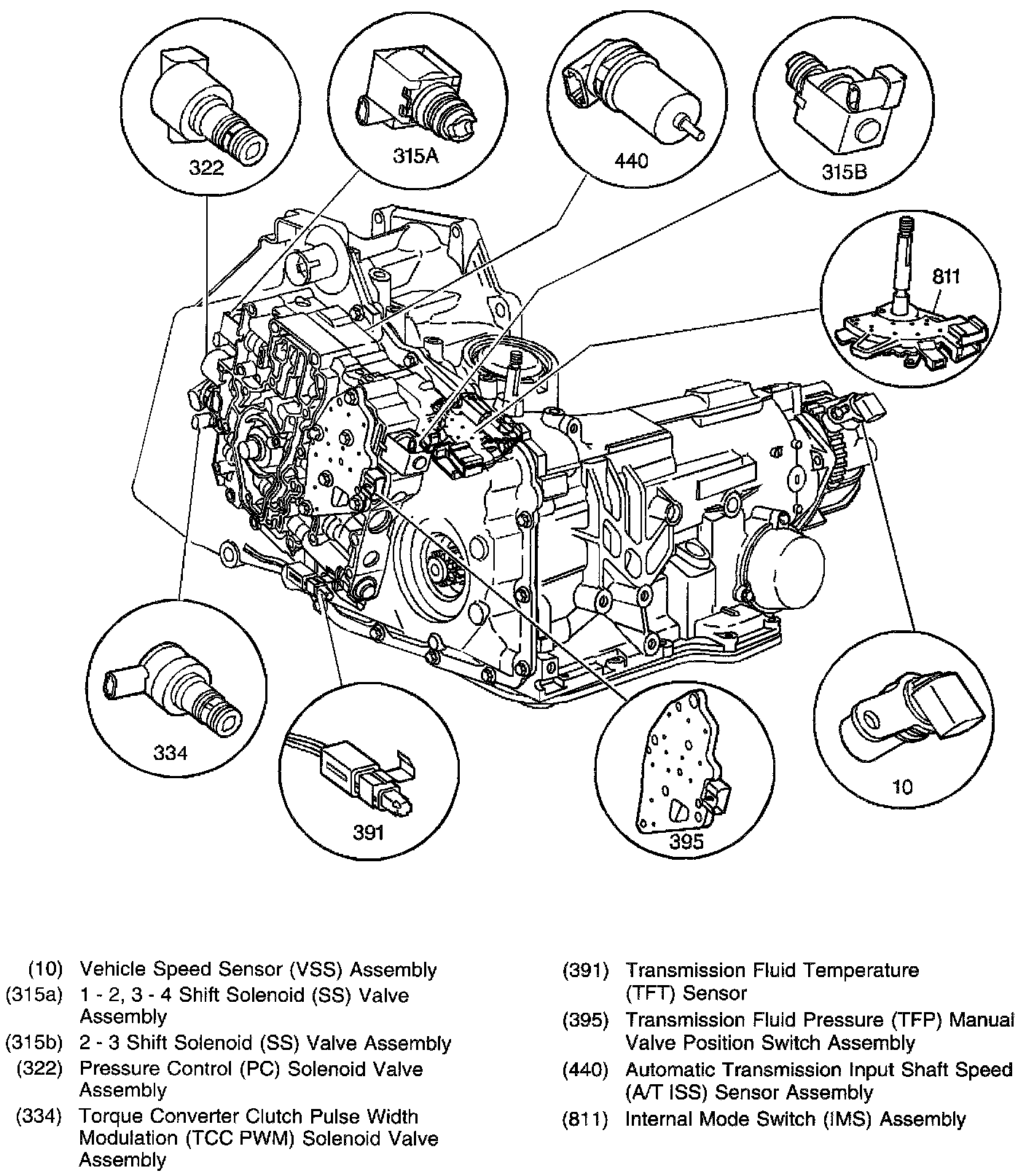 322

315A

440

315B

811

334

391

395

10

(10) Vehicle Speed Sensor (VSS) Assembly
(315a) 1 - 2, 3 - 4 Shift Solenoid (SS) Valve Assembly
(315b) 2 - 3 Shift Solenoid (SS) Valve Assembly
(322) Pressure Control (PC) Solenoid Valve Assembly
(334) Torque Converter Clutch Pulse Width Modulation (TCC PWM) Solenoid Valve Assembly

(391) Transmission Fluid Temperature (TFT) Sensor
(395) Transmission Fluid Pressure (TFP) Manual Valve Position Switch Assembly
(440) Automatic Transmission Input Shaft Speed (A/T ISS) Sensor Assembly
(811) Internal Mode Switch (IMS) Assembly