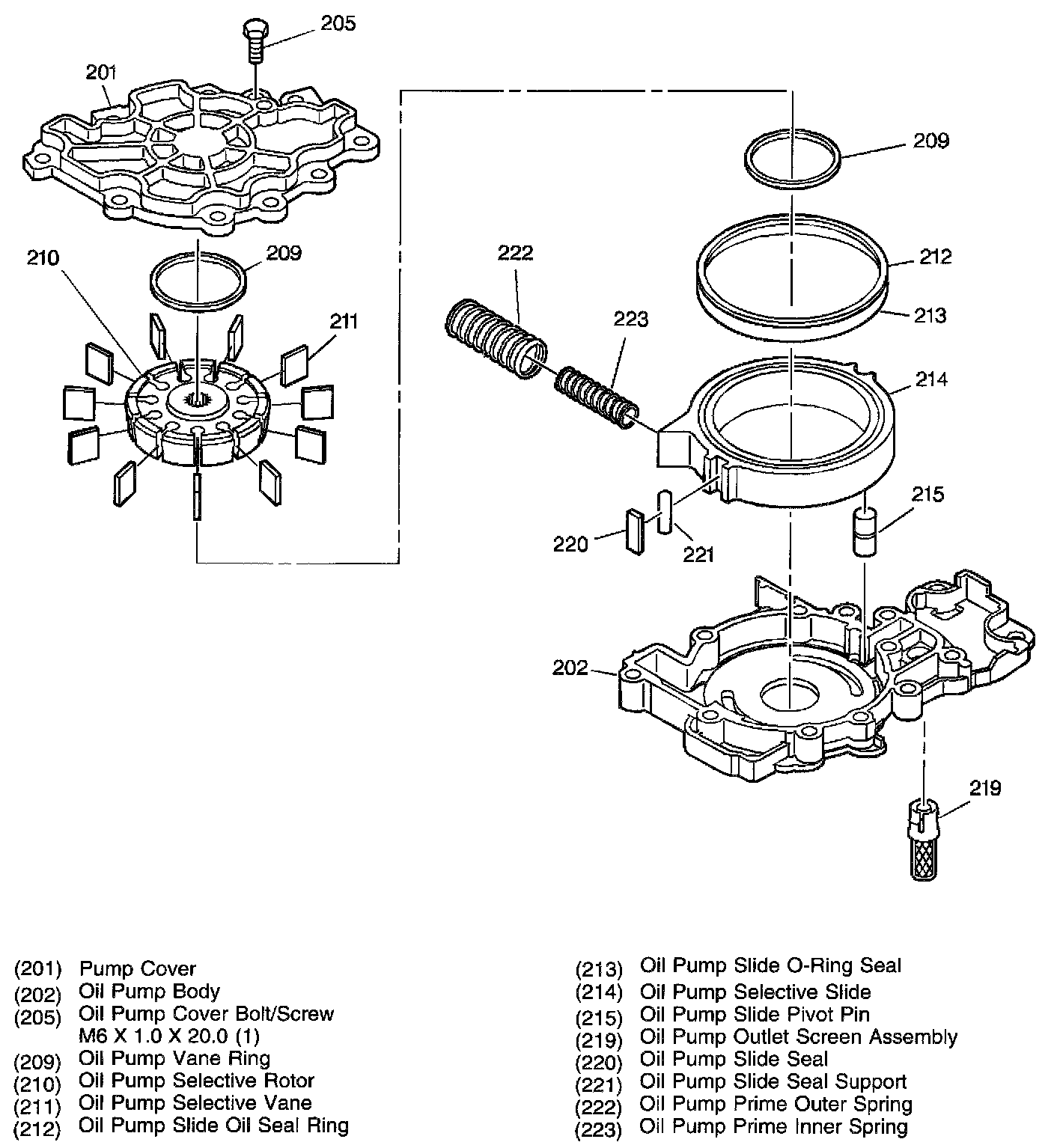 205
201
209
210
209
211
222
223
212
213
214
215
220
221
202
219

(201) Pump Cover
(202) Oil Pump Body
(205) Oil Pump Cover Bolt/Screw M6 X 1.0 X 20.0 (1)
(209) Oil Pump Vane Ring
(210) Oil Pump Selective Rotor
(211) Oil Pump Selective Vane
(212) Oil Pump Slide Oil Seal Ring

(213) Oil Pump Slide O-Ring Seal
(214) Oil Pump Selective Slide
(215) Oil Pump Slide Pivot Pin
(219) Oil Pump Outlet Screen Assembly
(220) Oil Pump Slide Seal
(221) Oil Pump Slide Seal Support
(222) Oil Pump Prime Outer Spring
(223) Oil Pump Prime Inner Spring